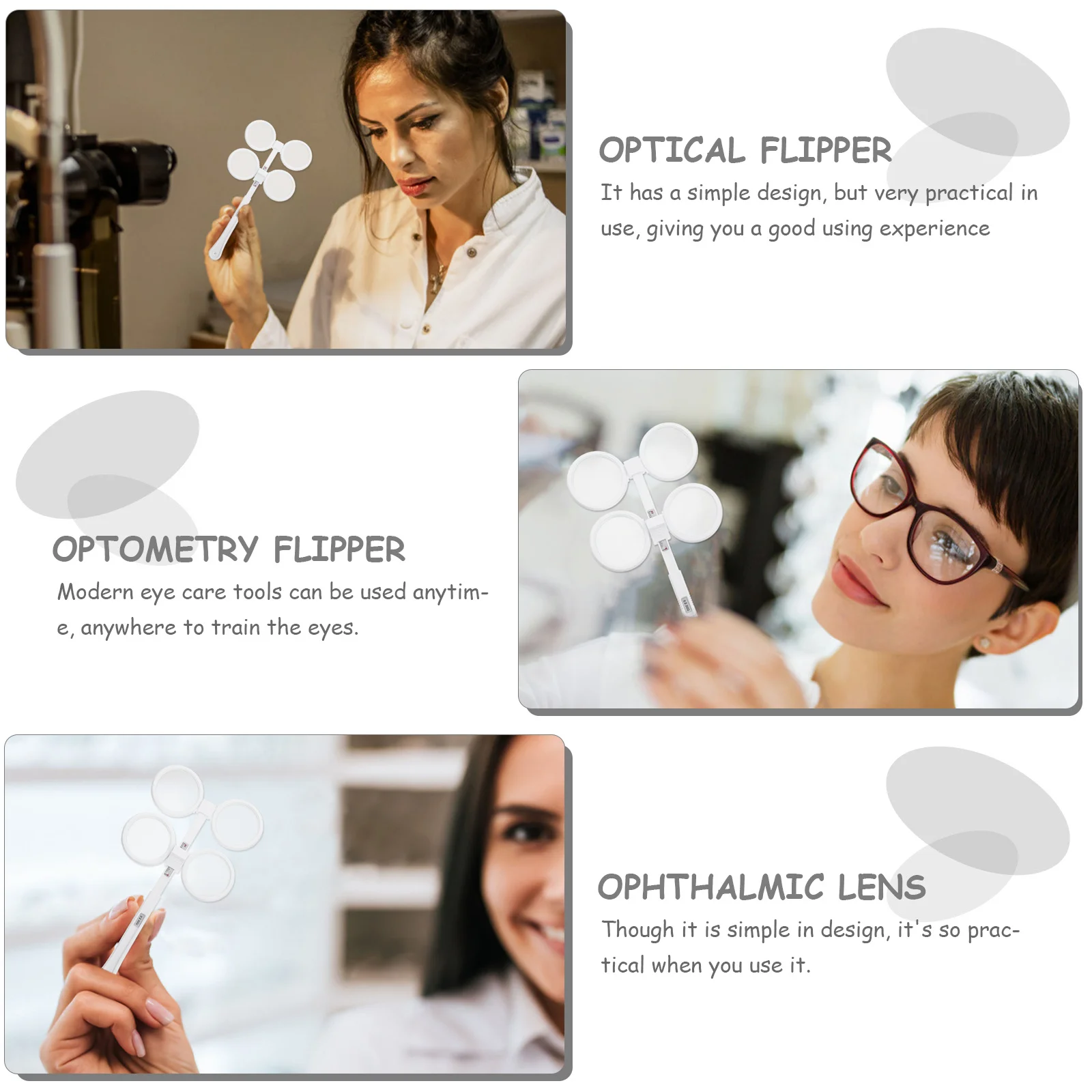 OPTICAL FLIPPER
It has a simple design, but very practical in use, giving you a good using experience

OPTOMETRY FLIPPER
Modern eye care tools can be used anytime, anywhere to train the eyes.

OPHTHALMIC LENS
Though it is simple in design, it's so practical when you use it.