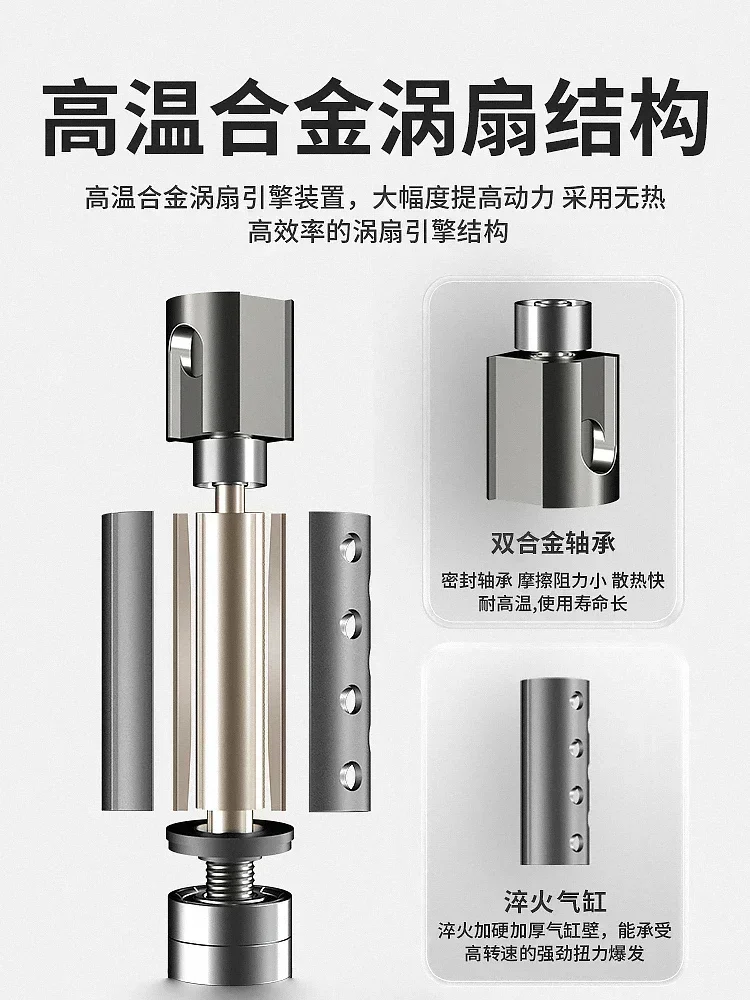 高温合金涡扇结构

高温合金涡扇引擎装置，大幅度提高动力 采用无热高效率的涡扇引擎结构

双合金轴承

密封轴承 摩擦阻力小 散热快 耐高温,使用寿命长

淬火气缸

淬火加硬加厚气缸壁，能承受高转速的强劲扭力爆发