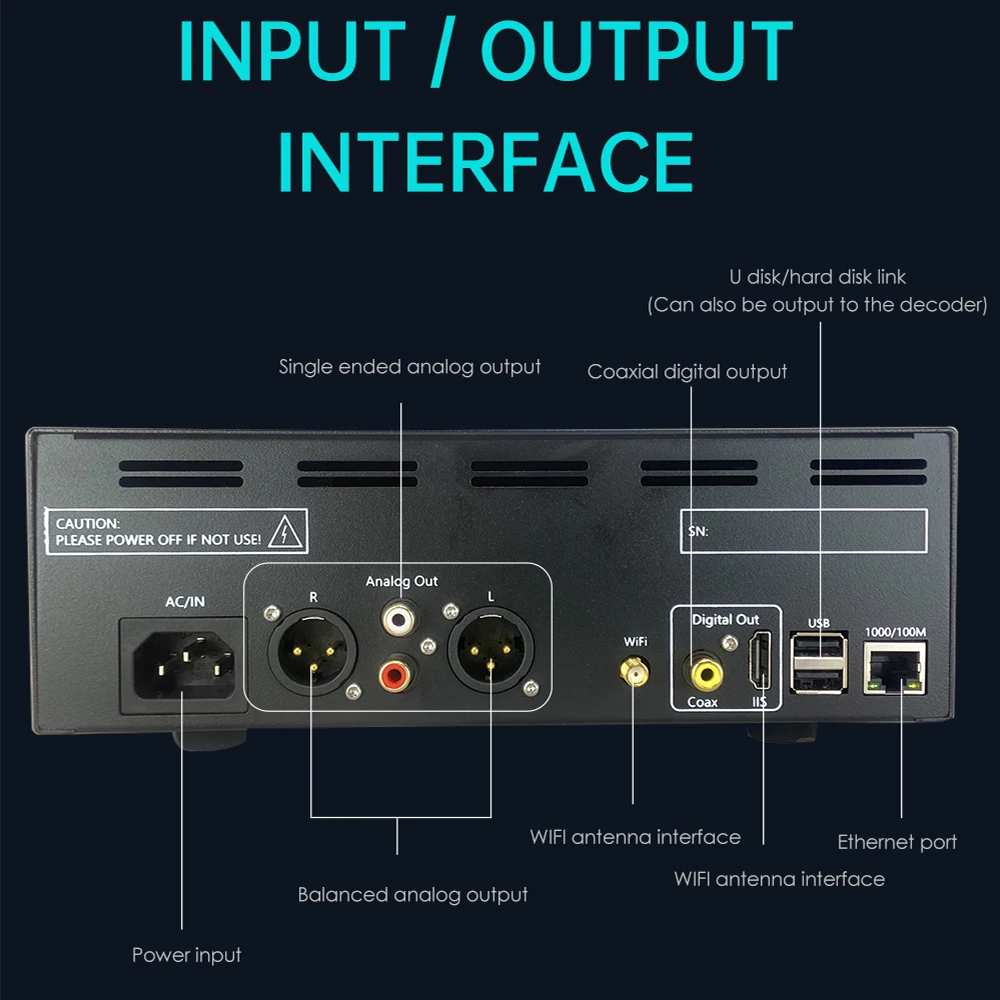 INPUT / OUTPUT INTERFACE

U disk/hard disk link
(Can also be output to the decoder)

Single ended analog output

Coaxial digital output

CAUTION:
PLEASE POWER OFF IF NOT USE!

SN:

AC/IN

Analog Out

R

L

WiFi

Digital Out

Coax

IIS

USB

1000/100M

WIFI antenna interface

Ethernet port

WIFI antenna interface

Balanced analog output

Power input