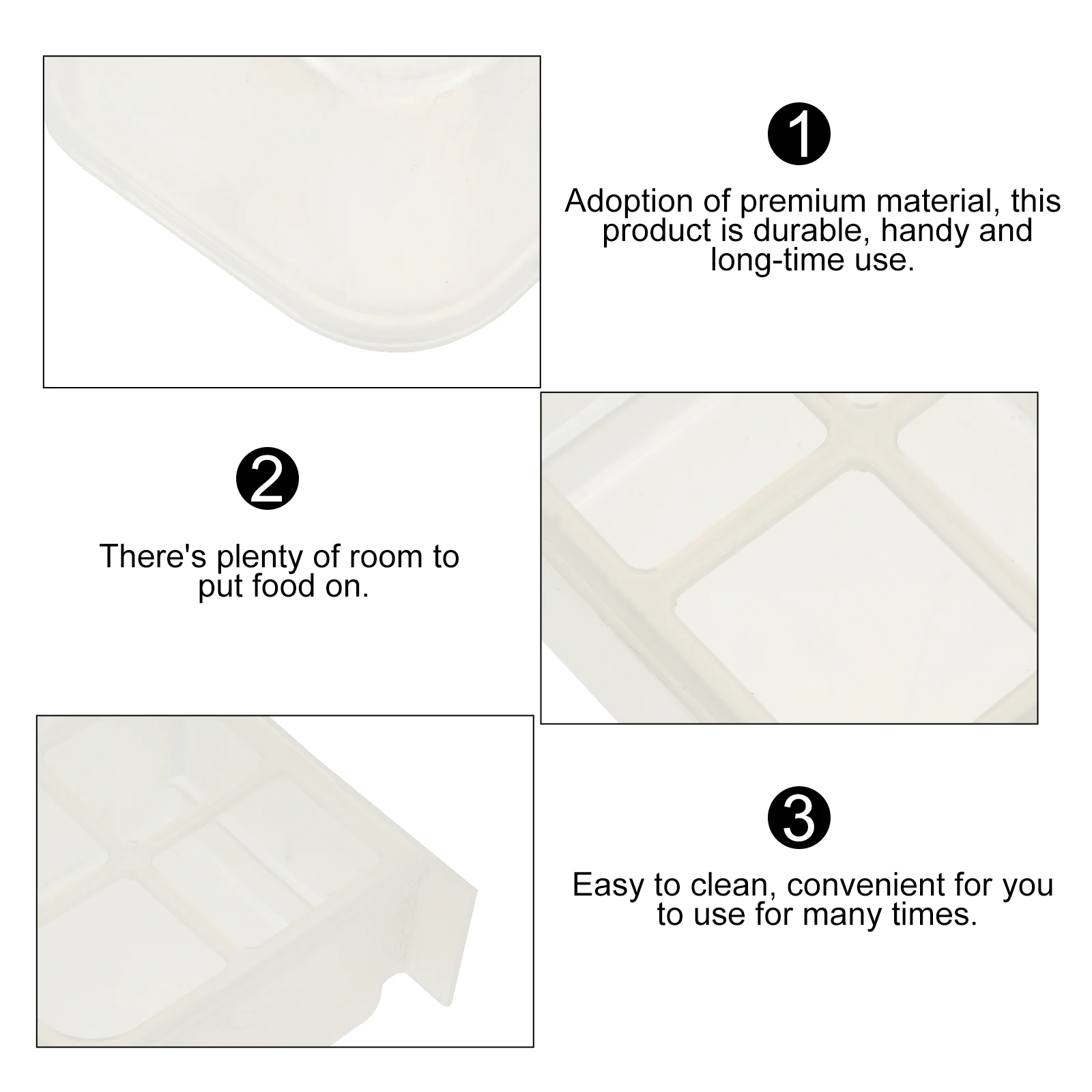 1

Adoption of premium material, this product is durable, handy and long-time use.

2

There's plenty of room to put food on.

3

Easy to clean, convenient for you to use for many times.