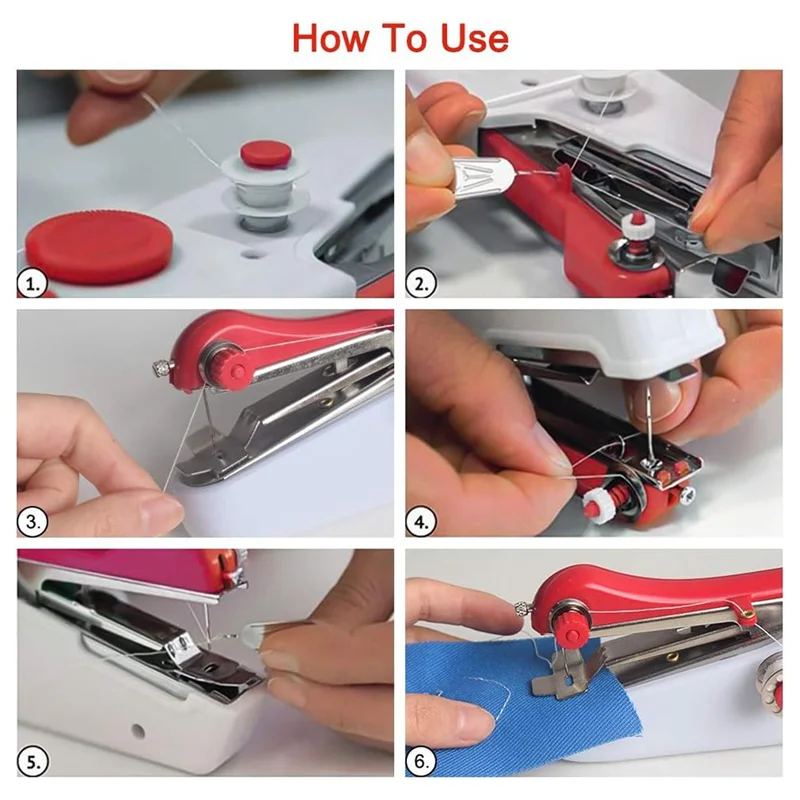 How To Use

1.

2.

3.

4.

5.

6.