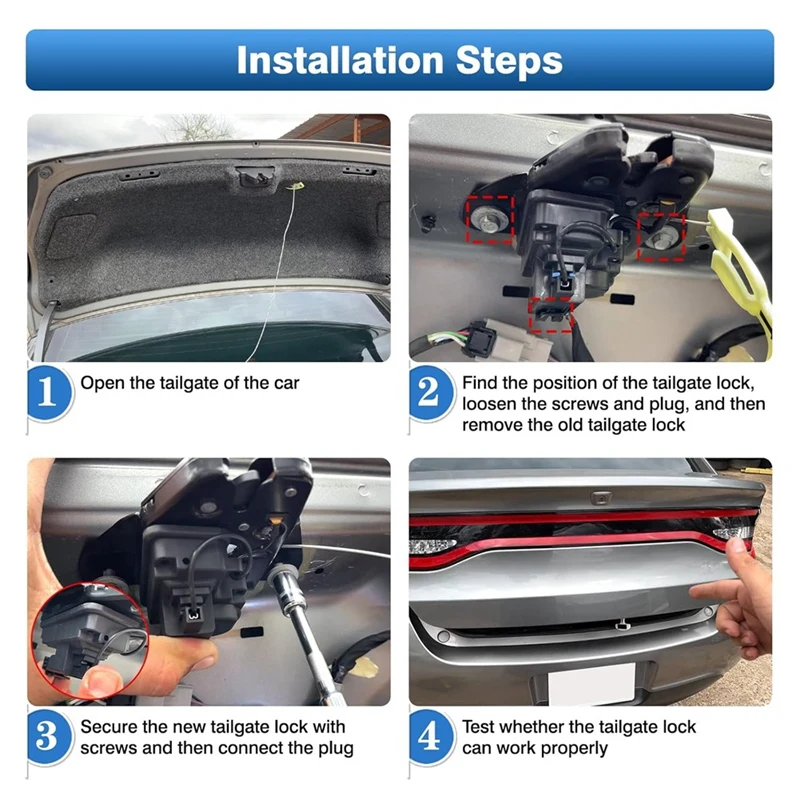 Installation Steps

1 Open the tailgate of the car

2 Find the position of the tailgate lock, loosen the screws and plug, and then remove the old tailgate lock

3 Secure the new tailgate lock with screws and then connect the plug

4 Test whether the tailgate lock can work properly