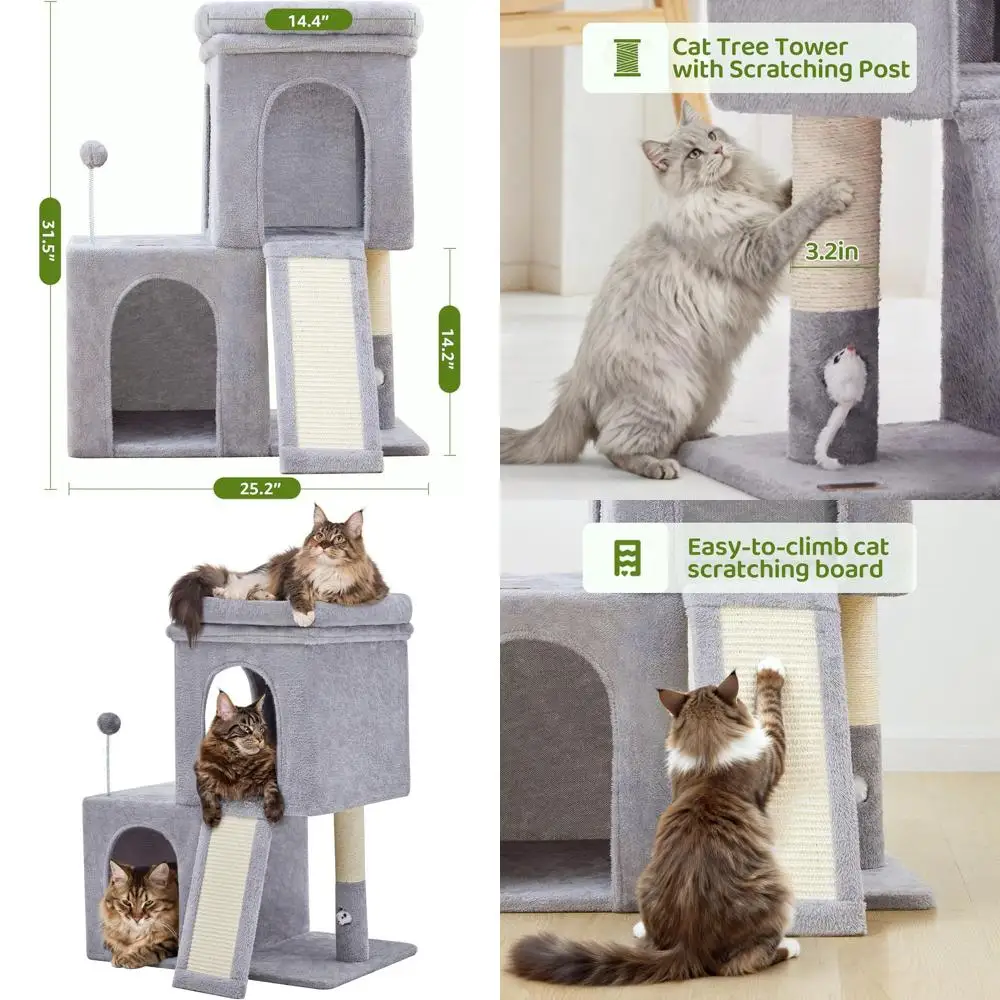 14.4"

31.5"

14.2"

25.2"

Cat Tree Tower with Scratching Post

3.2in

Easy-to-climb cat scratching board