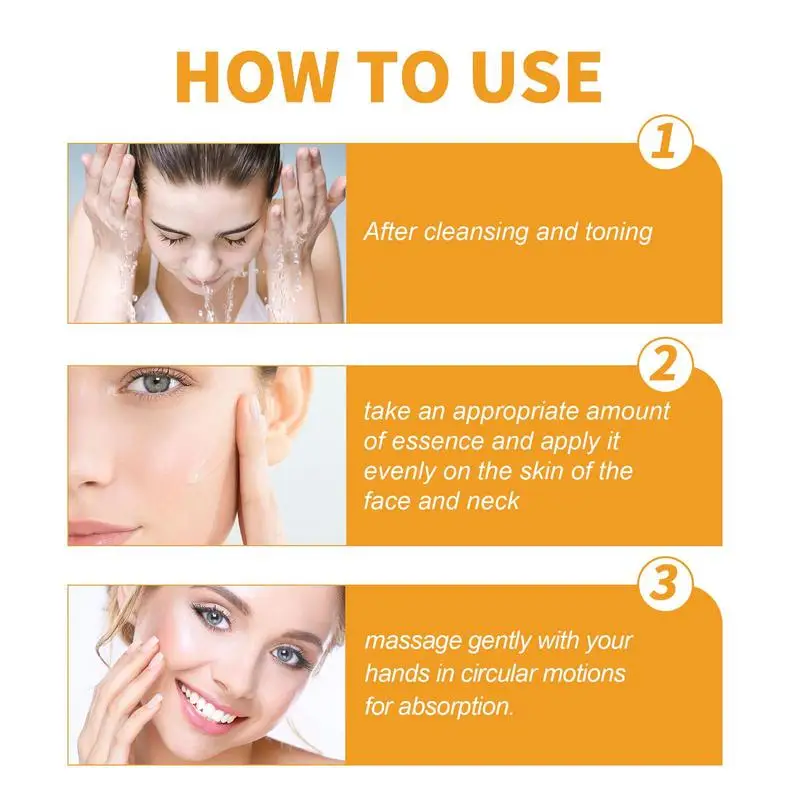 HOW TO USE

1

After cleansing and toning

2

take an appropriate amount of essence and apply it evenly on the skin of the face and neck

3

massage gently with your hands in circular motions for absorption.