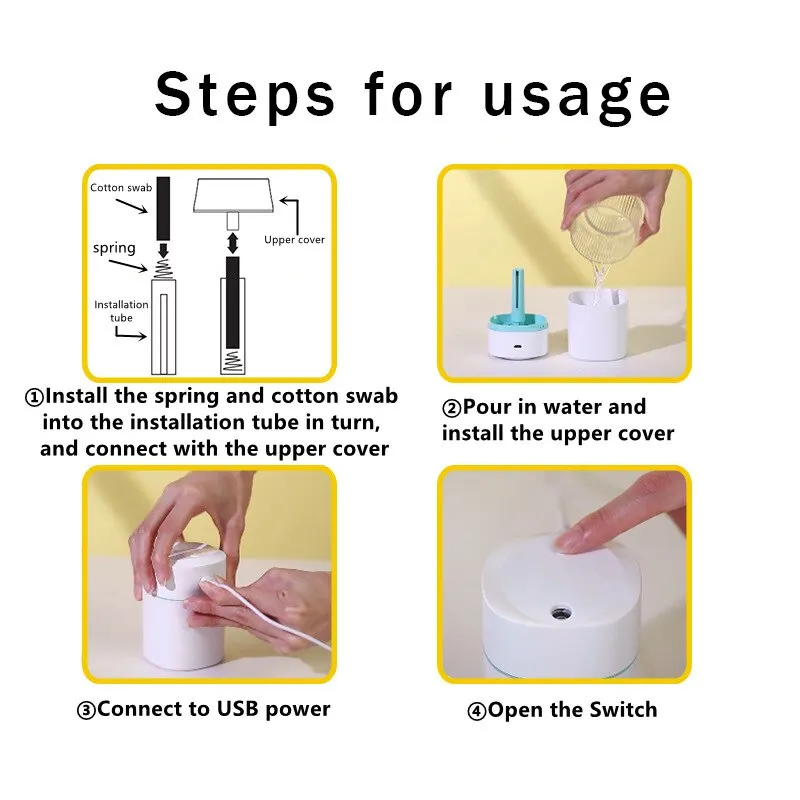 Steps for usage

Cotton swab

spring

Installation tube

Upper cover

①Install the spring and cotton swab into the installation tube in turn, and connect with the upper cover

②Pour in water and install the upper cover

③Connect to USB power

④Open the Switch