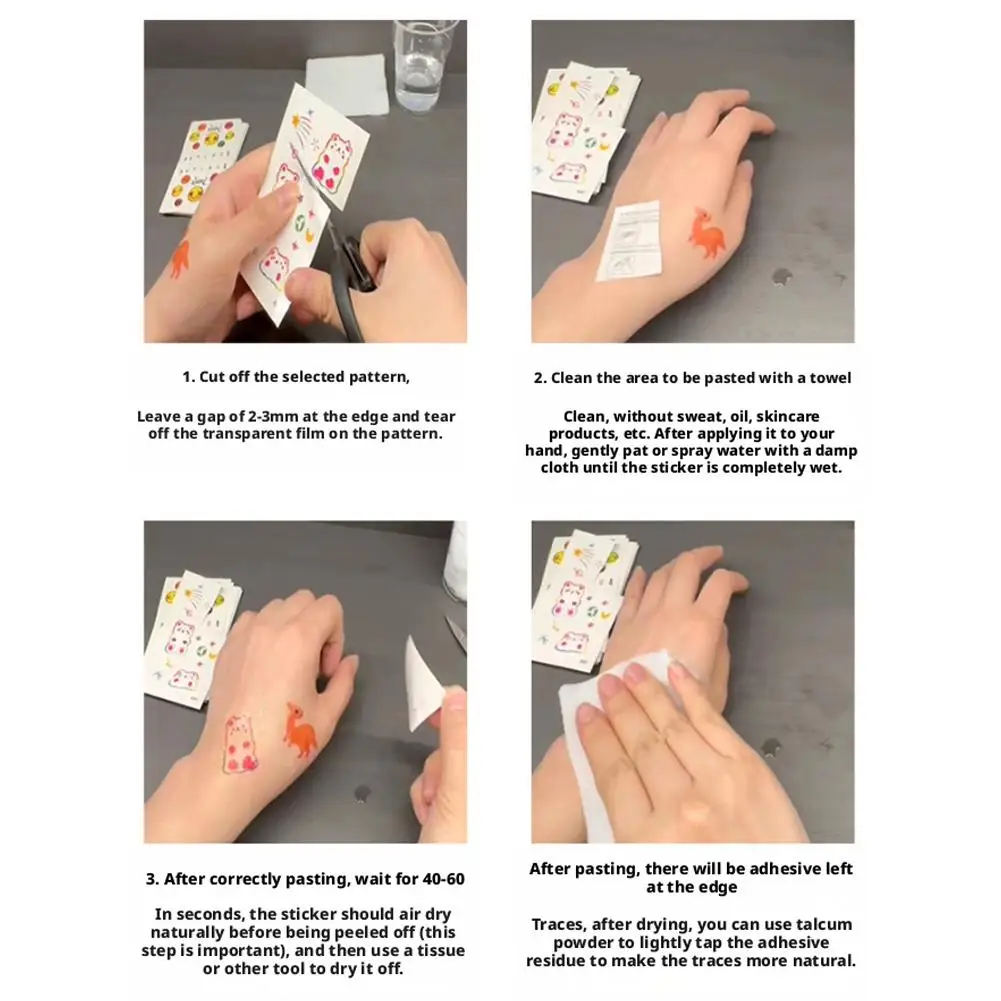 1. Cut off the selected pattern,

Leave a gap of 2-3mm at the edge and tear off the transparent film on the pattern.

2. Clean the area to be pasted with a towel

Clean, without sweat, oil, skincare products, etc. After applying it to your hand, gently pat or spray water with a damp cloth until the sticker is completely wet.

3. After correctly pasting, wait for 40-60

In seconds, the sticker should air dry naturally before being peeled off (this step is important), and then use a tissue or other tool to dry it off.

After pasting, there will be adhesive left at the edge

Traces, after drying, you can use talcum powder to lightly tap the adhesive residue to make the traces more natural.