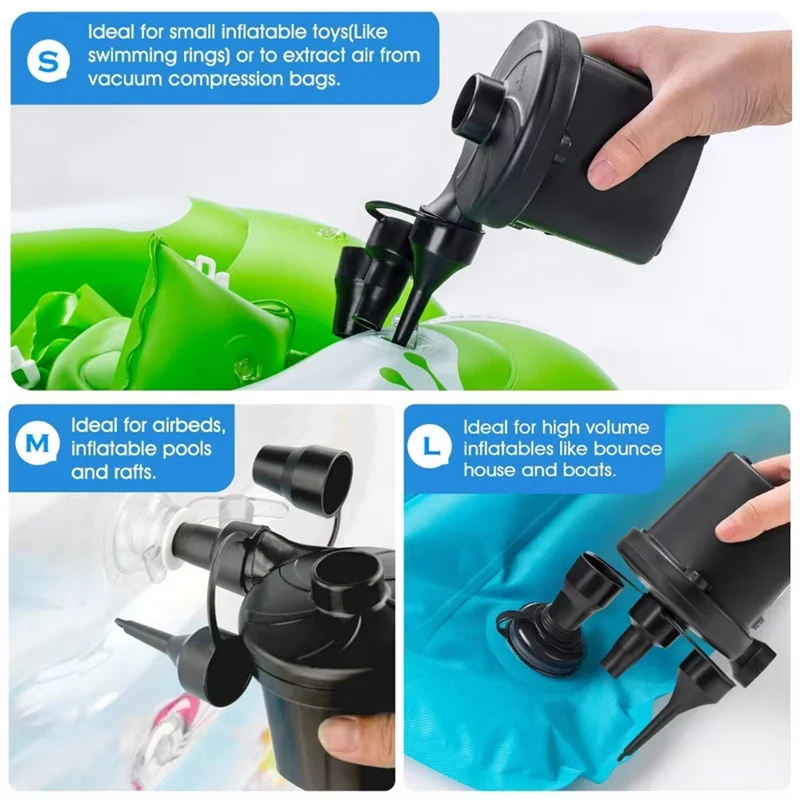 S

Ideal for small inflatable toys(Like swimming rings) or to extract air from vacuum compression bags.

M

Ideal for airbeds, inflatable pools and rafts.

L

Ideal for high volume inflatables like bounce house and boats.