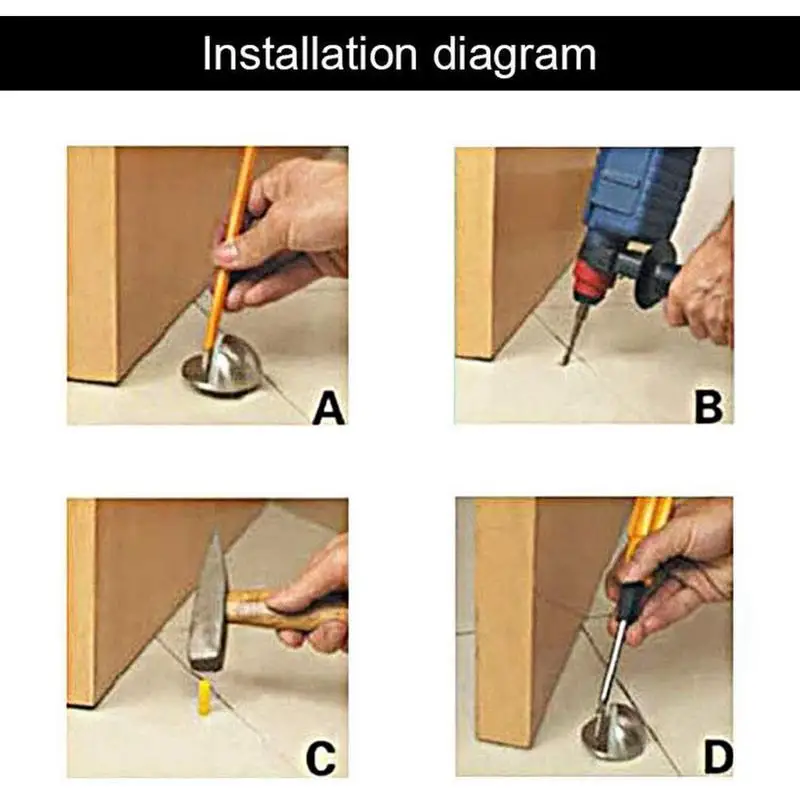 Installation diagram

A

B

C

D