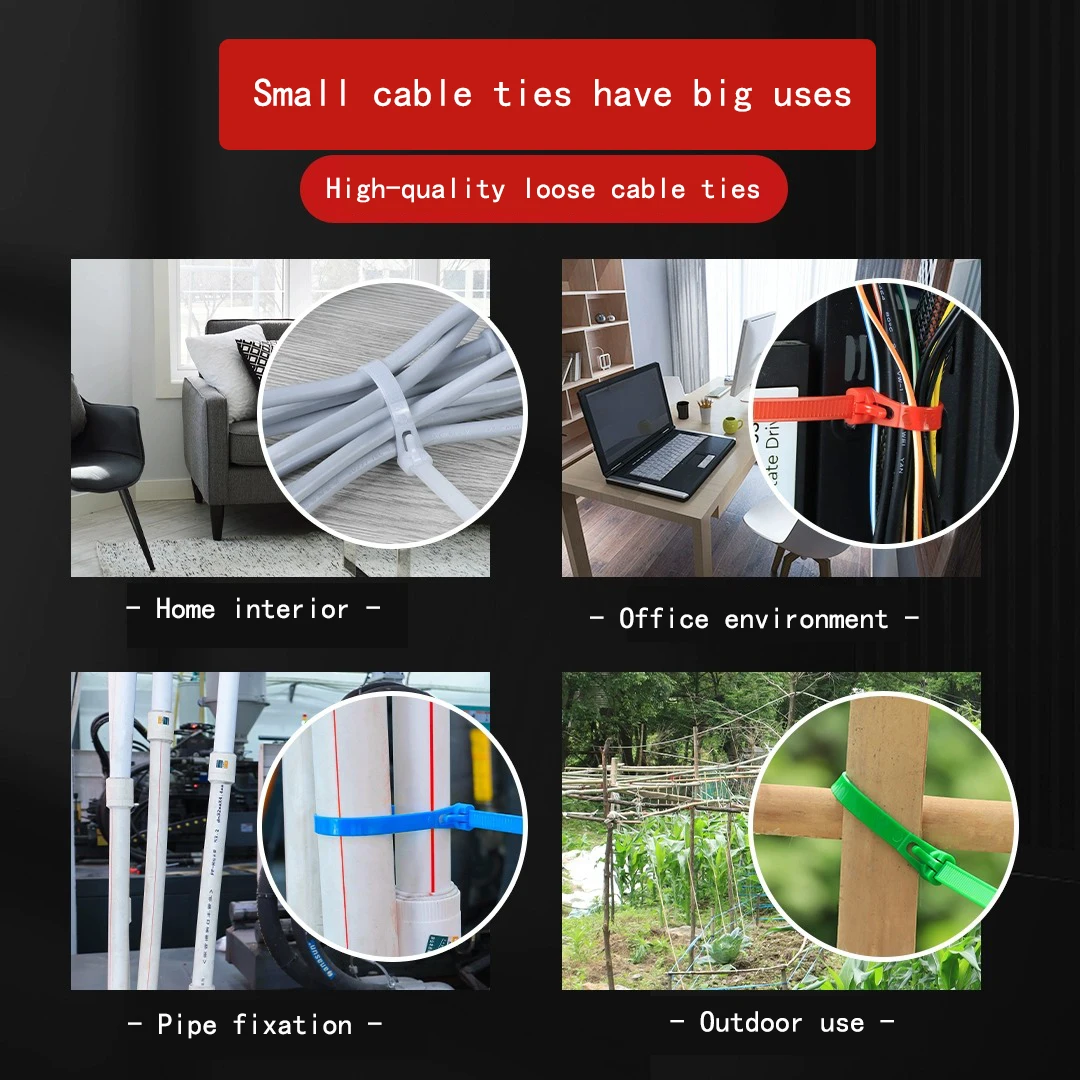 Small cable ties have big uses

High-quality loose cable ties

- Home interior -

- Office environment -

- Pipe fixation -

- Outdoor use -