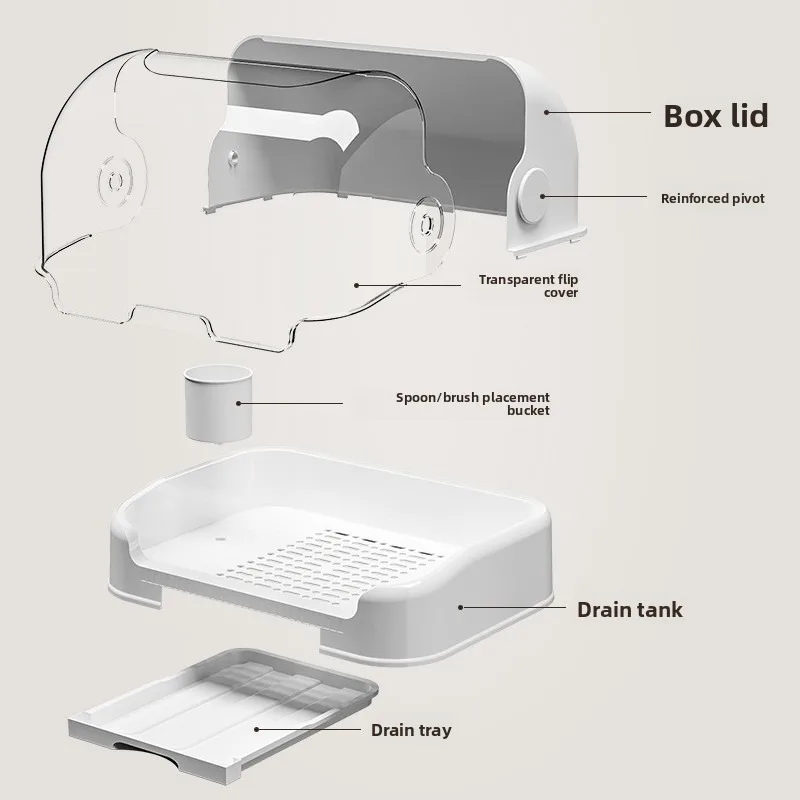 Box lid

Reinforced pivot

Transparent flip cover

Spoon/brush placement bucket

Drain tank

Drain tray