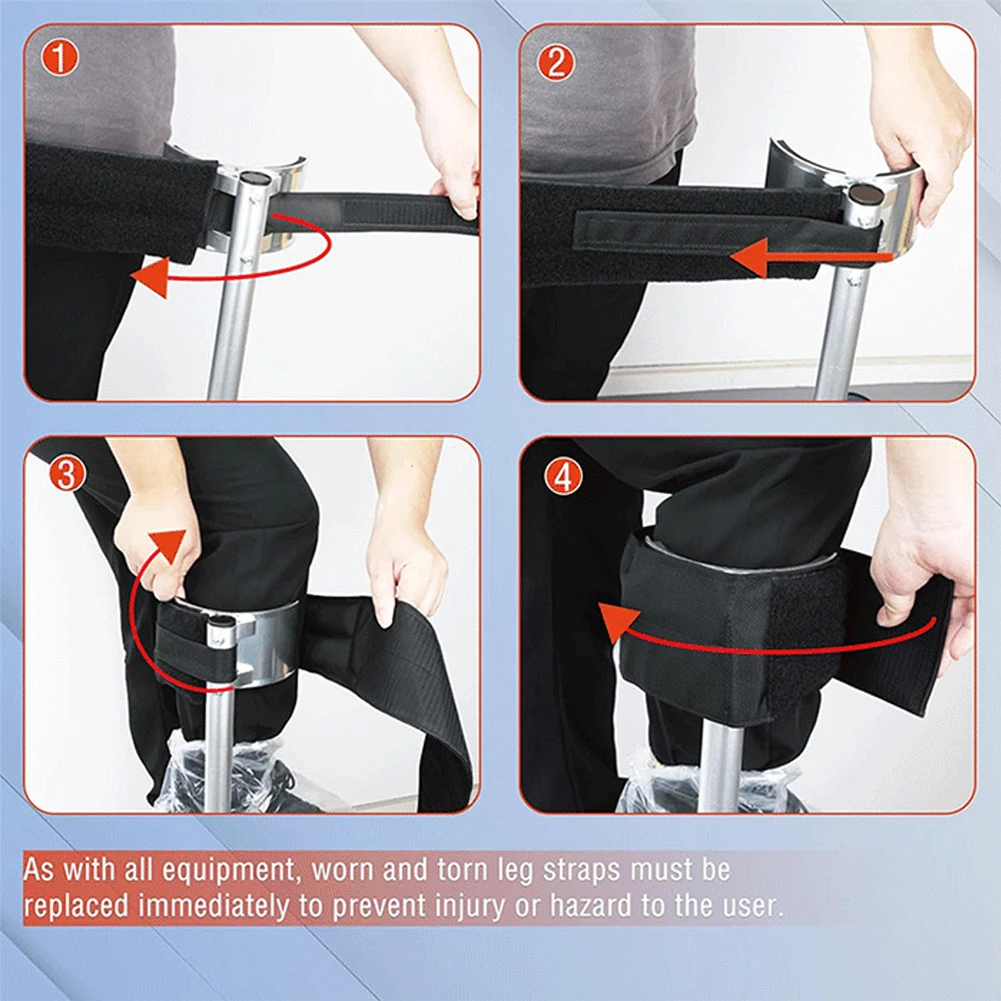 1

2

3

4

As with all equipment, worn and torn leg straps must be replaced immediately to prevent injury or hazard to the user.