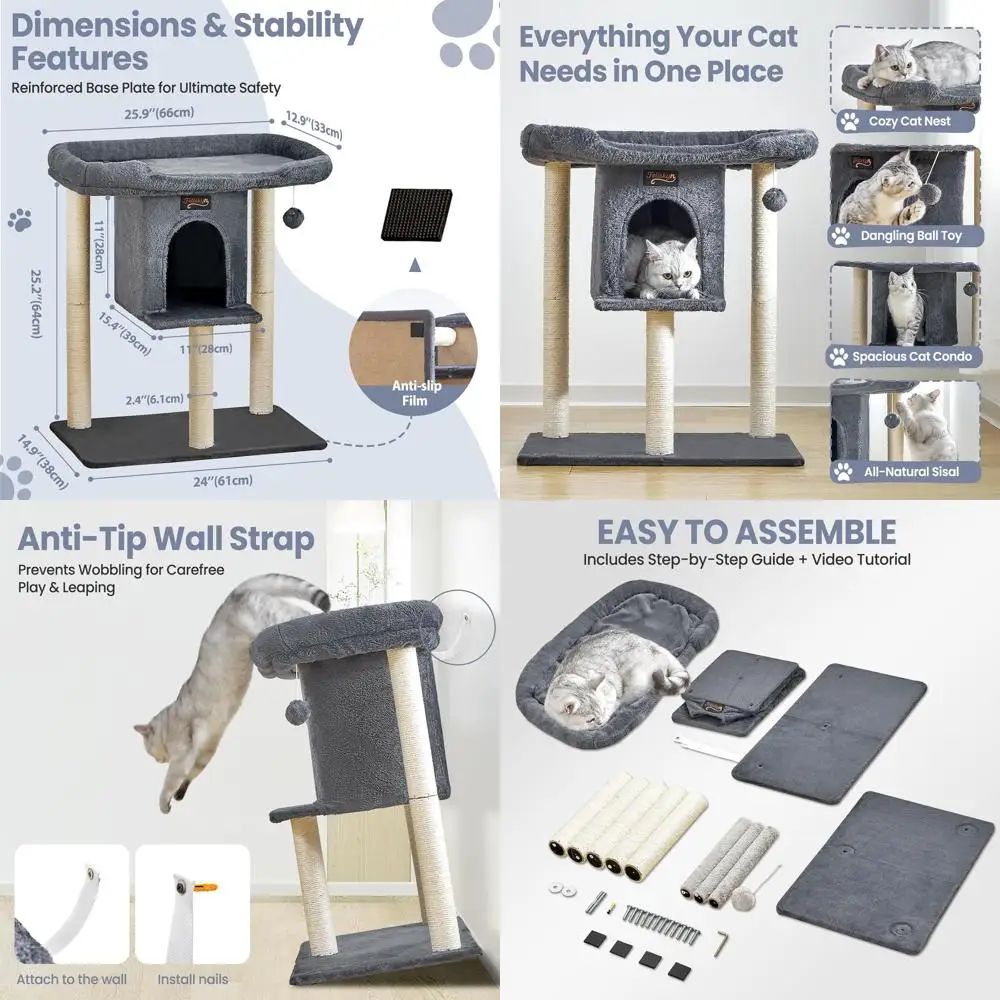 Dimensions & Stability Features
Reinforced Base Plate for Ultimate Safety

25.9''(66cm)
12.9''(33cm)
11''(28cm)
25.2''(64cm)
15.4''(39cm)
11''(28cm)
2.4''(6.1cm)
14.9''(38cm)
24''(61cm)
Anti-slip Film

Everything Your Cat Needs in One Place

Cozy Cat Nest
Dangling Ball Toy
Spacious Cat Condo
All-Natural Sisal

Anti-Tip Wall Strap
Prevents Wobbling for Carefree Play & Leaping

Attach to the wall
Install nails

EASY TO ASSEMBLE
Includes Step-by-Step Guide + Video Tutorial