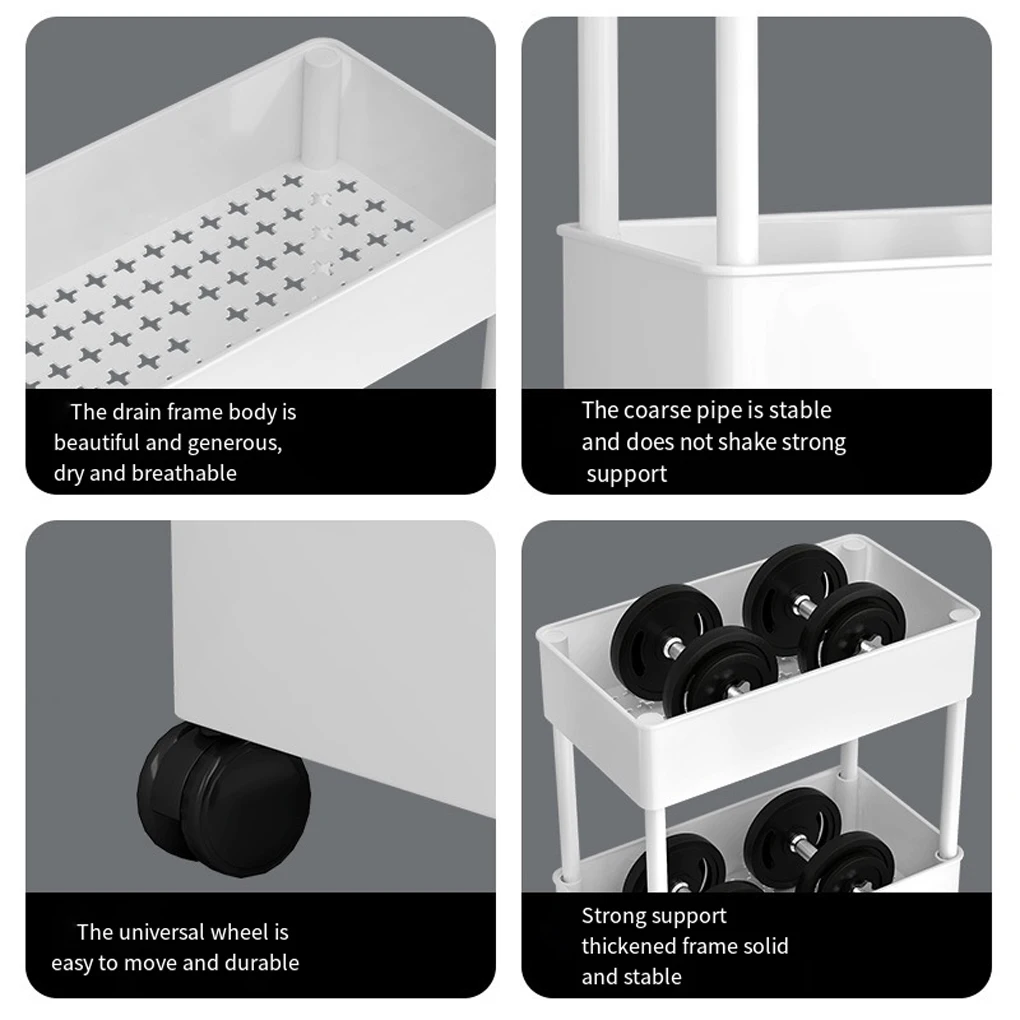 The drain frame body is beautiful and generous, dry and breathable

The coarse pipe is stable and does not shake strong support

The universal wheel is easy to move and durable

Strong support thickened frame solid and stable