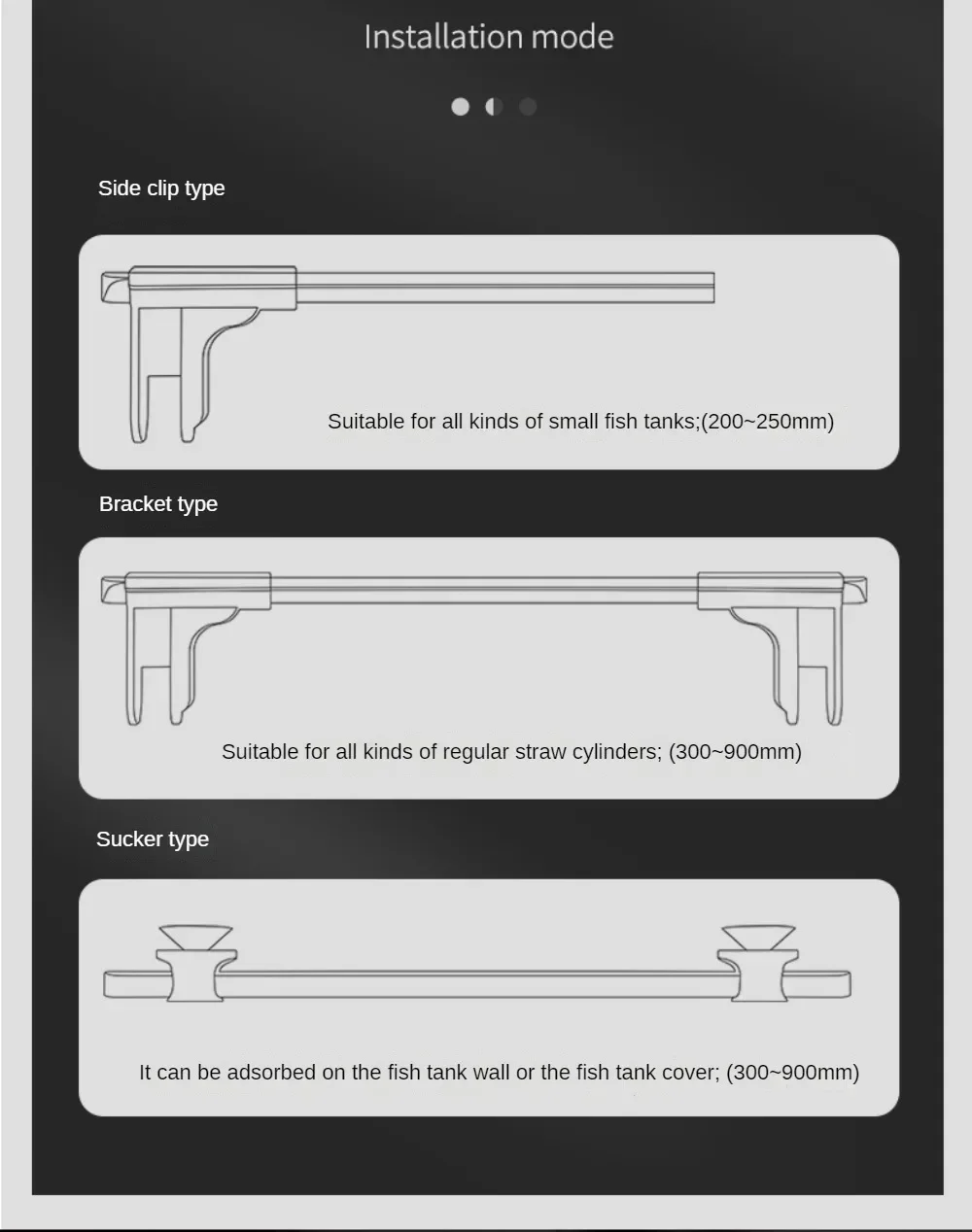 Installation mode

Side clip type

Suitable for all kinds of small fish tanks;(200~250mm)

Bracket type

Suitable for all kinds of regular straw cylinders; (300~900mm)

Sucker type

It can be adsorbed on the fish tank wall or the fish tank cover; (300~900mm)