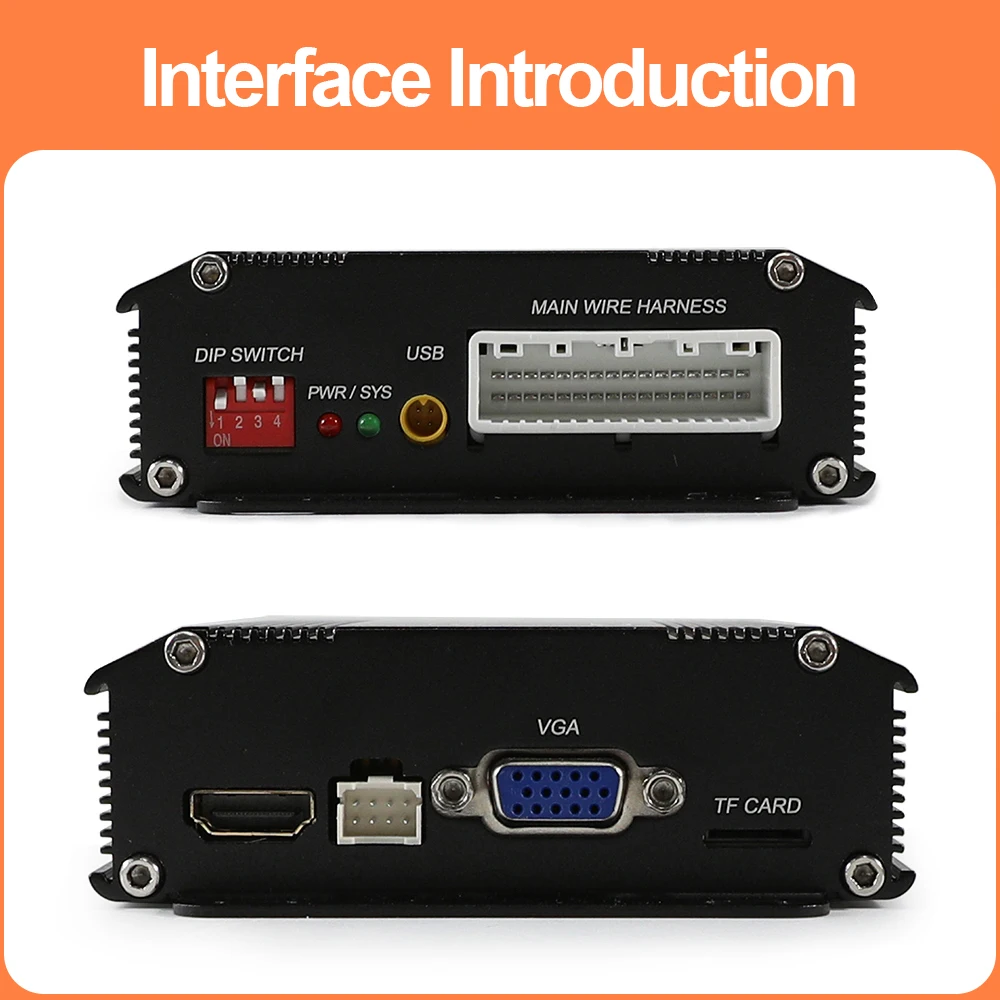 Interface Introduction

MAIN WIRE HARNESS

DIP SWITCH

USB

PWR / SYS

1 2 3 4
ON

VGA

TF CARD