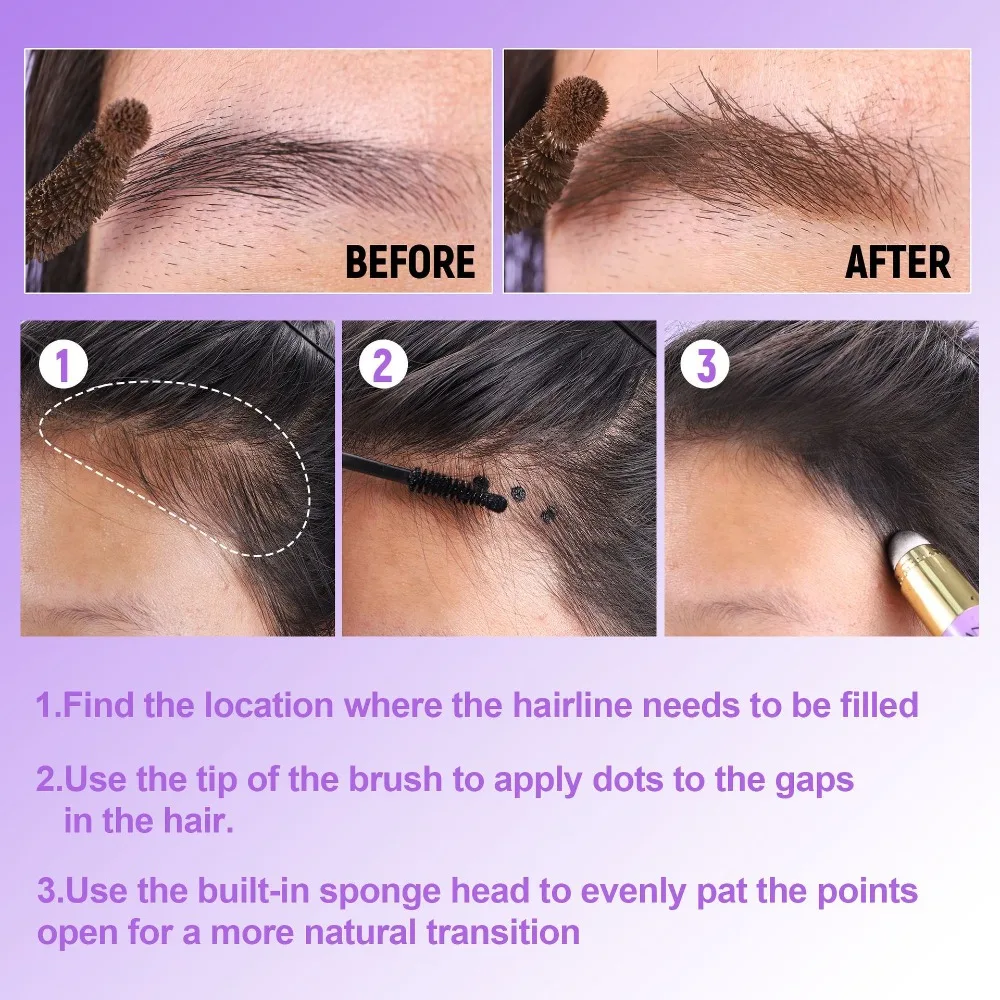 BEFORE

AFTER

1

2

3

1.Find the location where the hairline needs to be filled

2.Use the tip of the brush to apply dots to the gaps in the hair.

3.Use the built-in sponge head to evenly pat the points open for a more natural transition