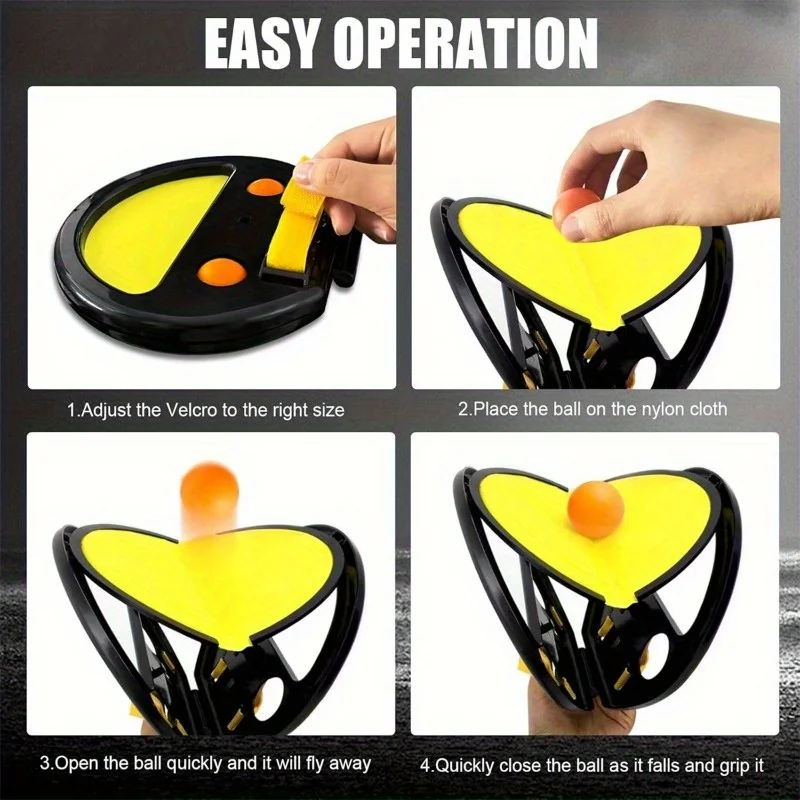 EASY OPERATION

1.Adjust the Velcro to the right size

2.Place the ball on the nylon cloth

3.Open the ball quickly and it will fly away

4.Quickly close the ball as it falls and grip it