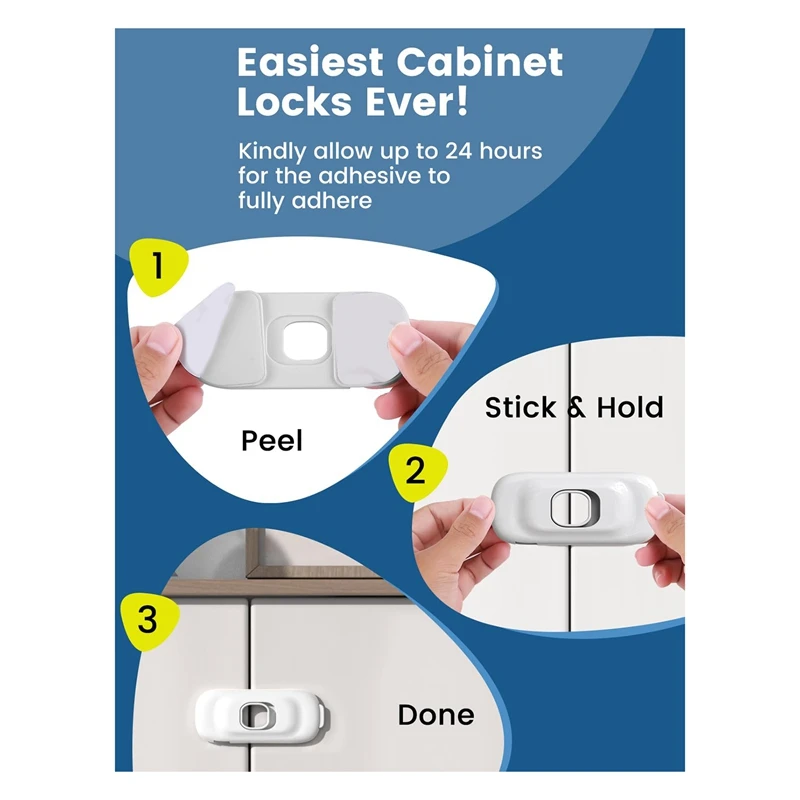 Easiest Cabinet Locks Ever!

Kindly allow up to 24 hours for the adhesive to fully adhere

1

Peel

Stick & Hold

2

3

Done