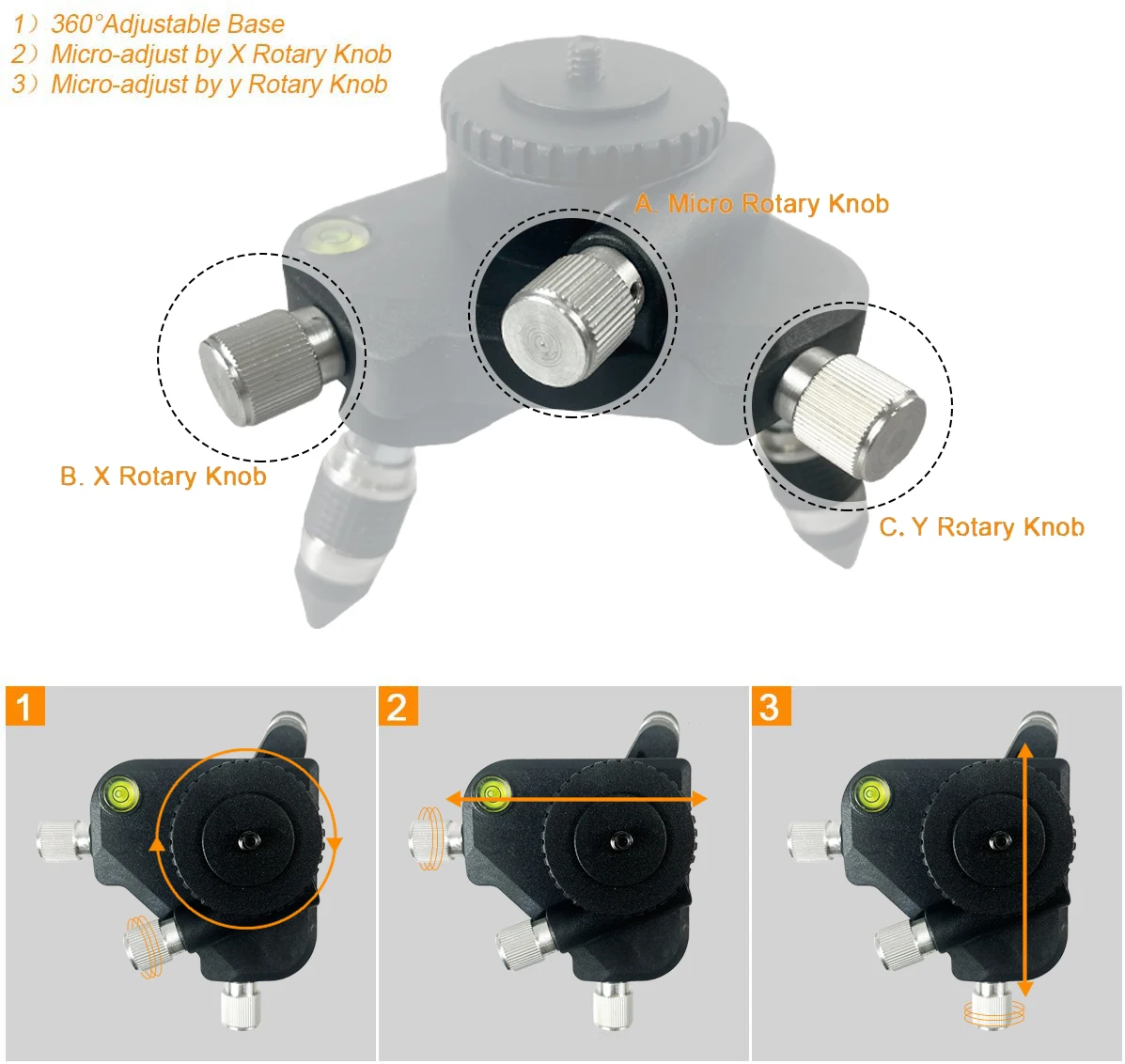 1）360°Adjustable Base
2）Micro-adjust by X Rotary Knob
3）Micro-adjust by y Rotary Knob

A. Micro Rotary Knob

B. X Rotary Knob

C. Y Rotary Knob

1

2

3