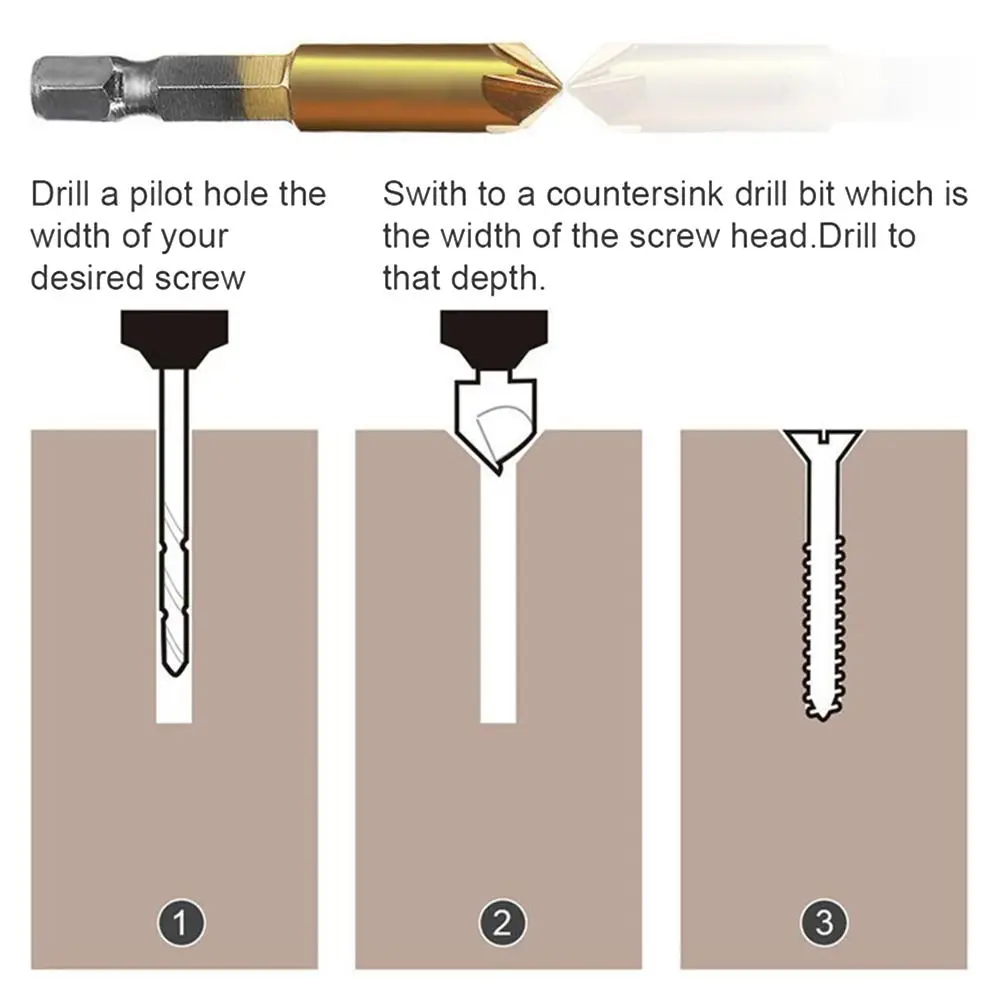 Drill a pilot hole the width of your desired screw

Swith to a countersink drill bit which is the width of the screw head.Drill to that depth.

1

2

3