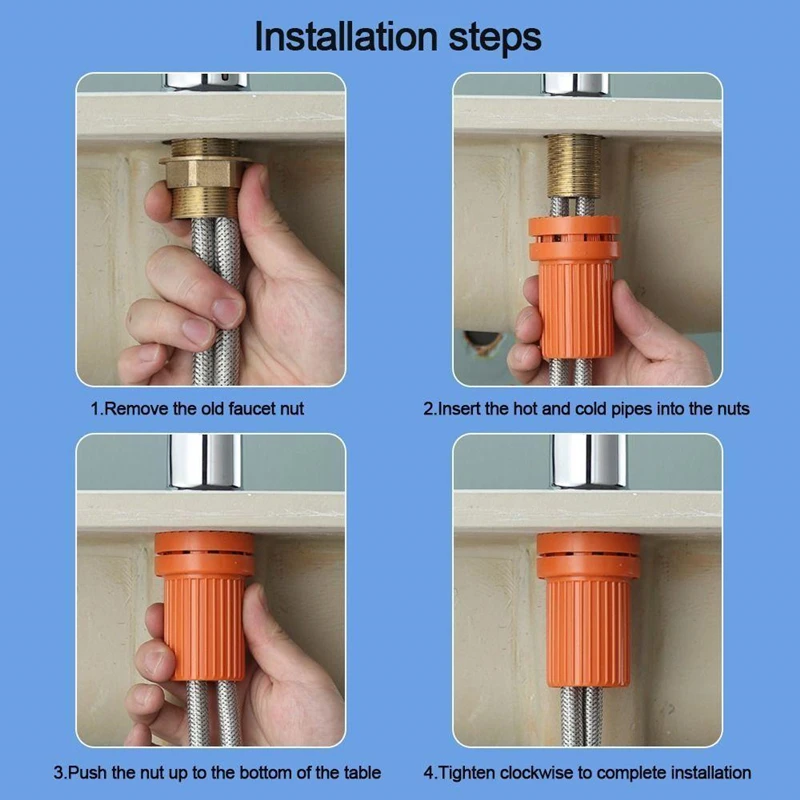 Installation steps

1.Remove the old faucet nut

2.Insert the hot and cold pipes into the nuts

3.Push the nut up to the bottom of the table

4.Tighten clockwise to complete installation