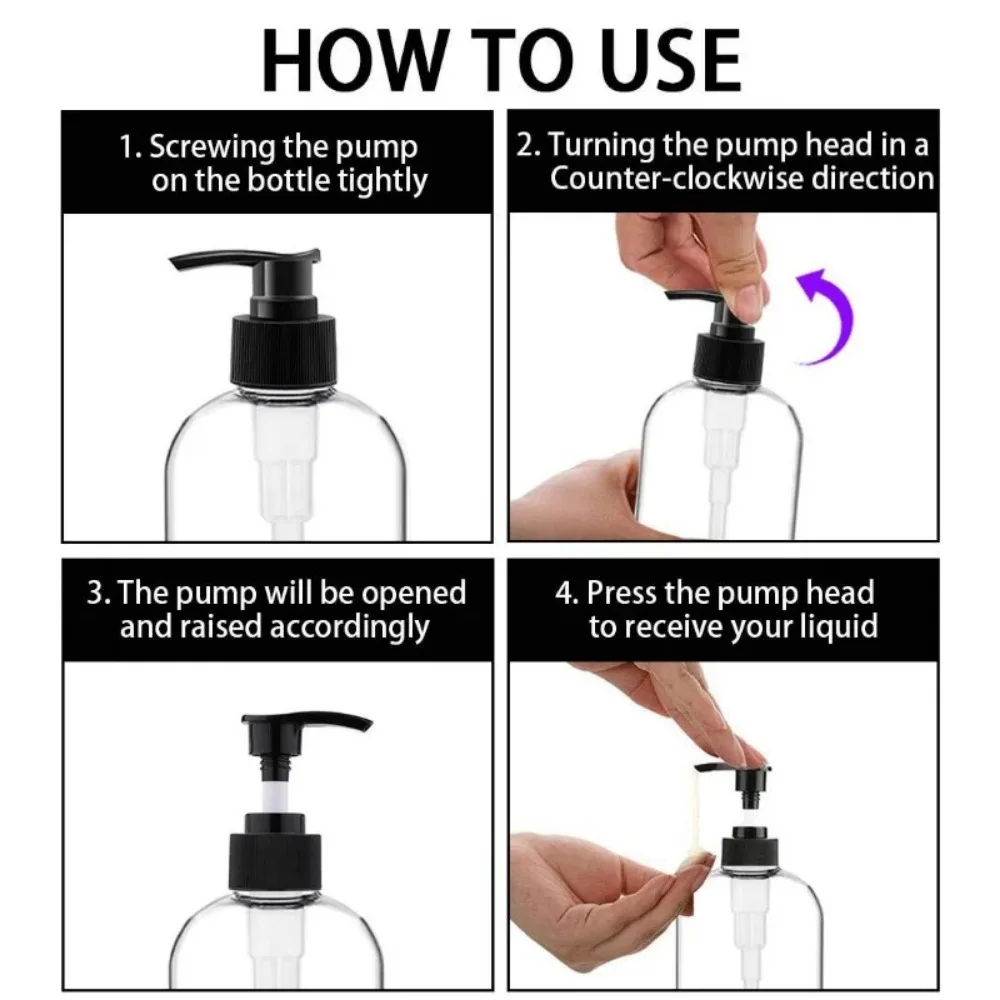 HOW TO USE

1. Screwing the pump on the bottle tightly

2. Turning the pump head in a Counter-clockwise direction

3. The pump will be opened and raised accordingly

4. Press the pump head to receive your liquid