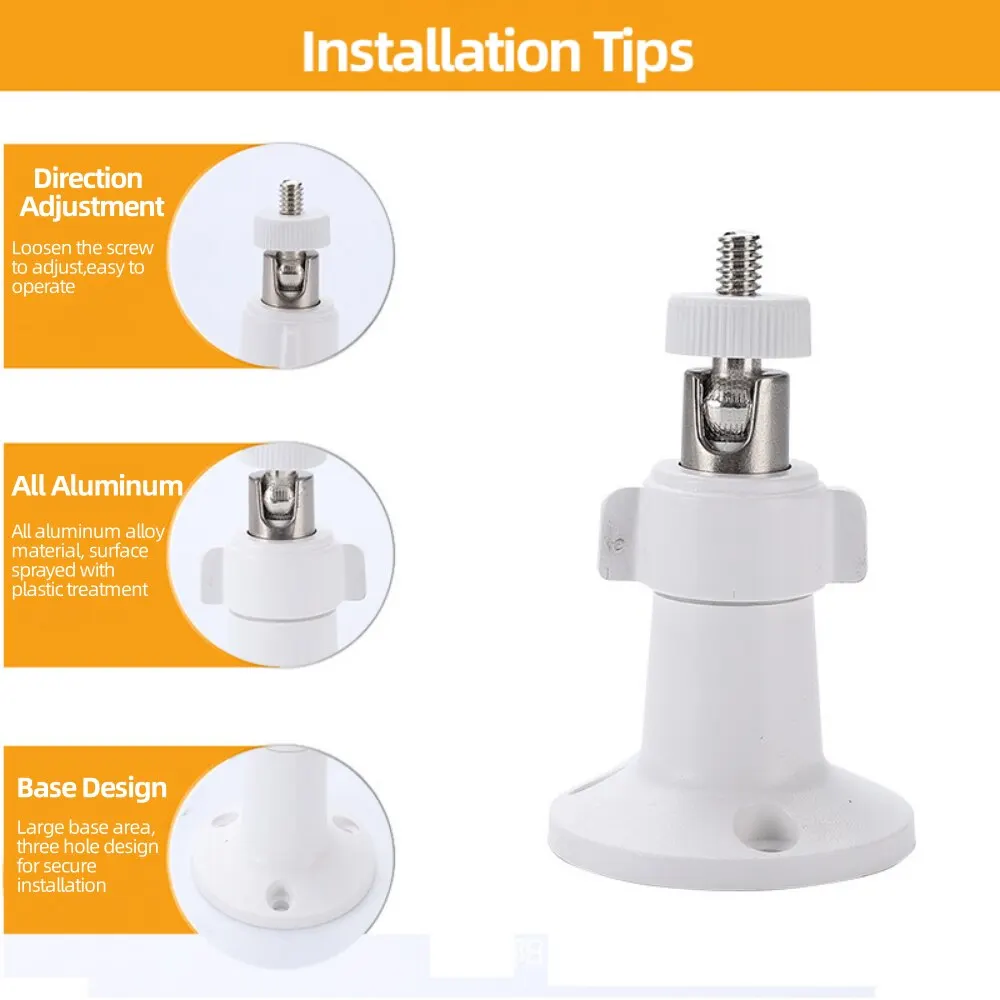 Installation Tips

Direction Adjustment

Loosen the screw to adjust,easy to operate

All Aluminum

All aluminum alloy material, surface sprayed with plastic treatment

Base Design

Large base area, three hole design for secure installation