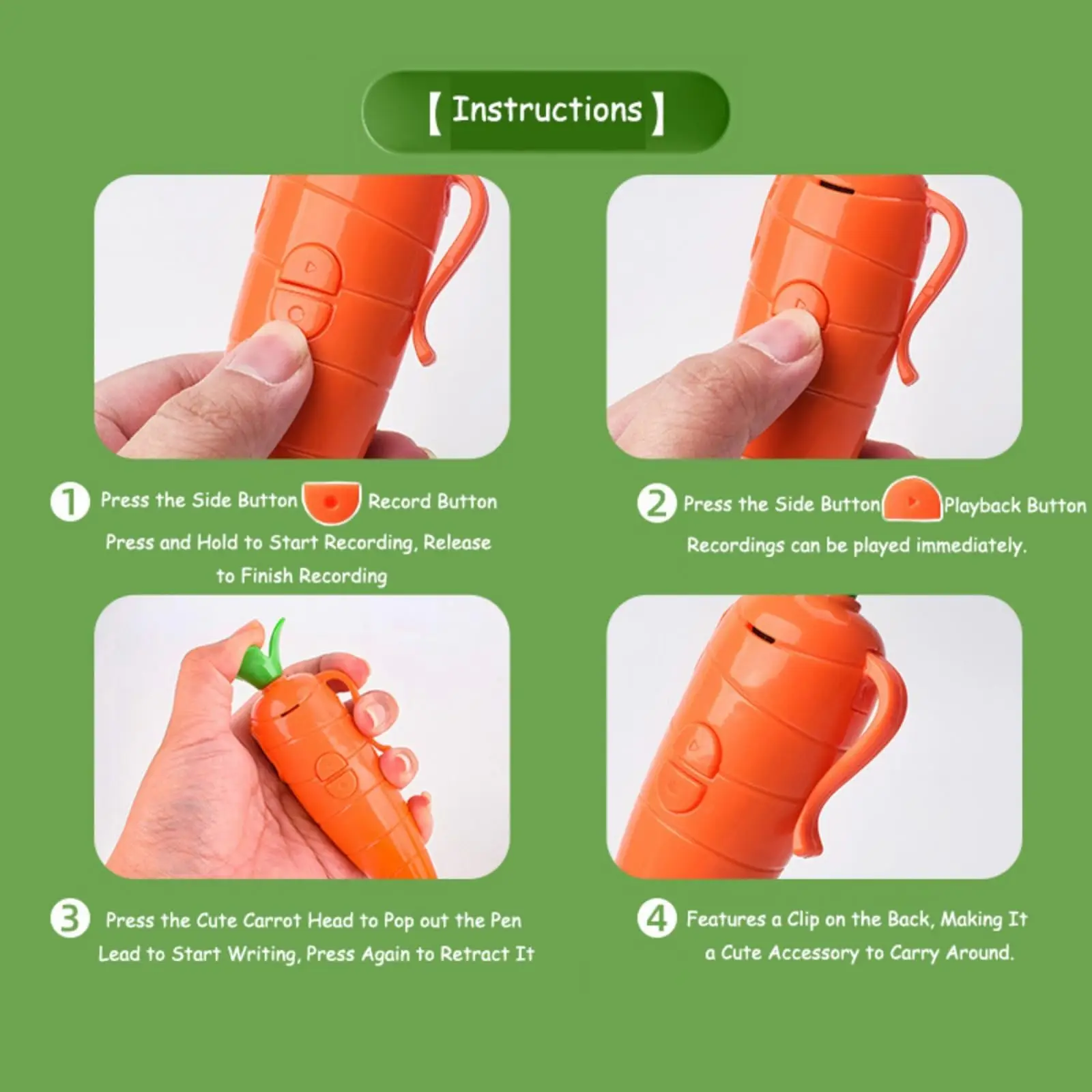 【 Instructions 】

1 Press the Side Button Record Button
Press and Hold to Start Recording, Release to Finish Recording

2 Press the Side Button Playback Button
Recordings can be played immediately.

3 Press the Cute Carrot Head to Pop out the Pen Lead to Start Writing, Press Again to Retract It

4 Features a Clip on the Back, Making It a Cute Accessory to Carry Around.