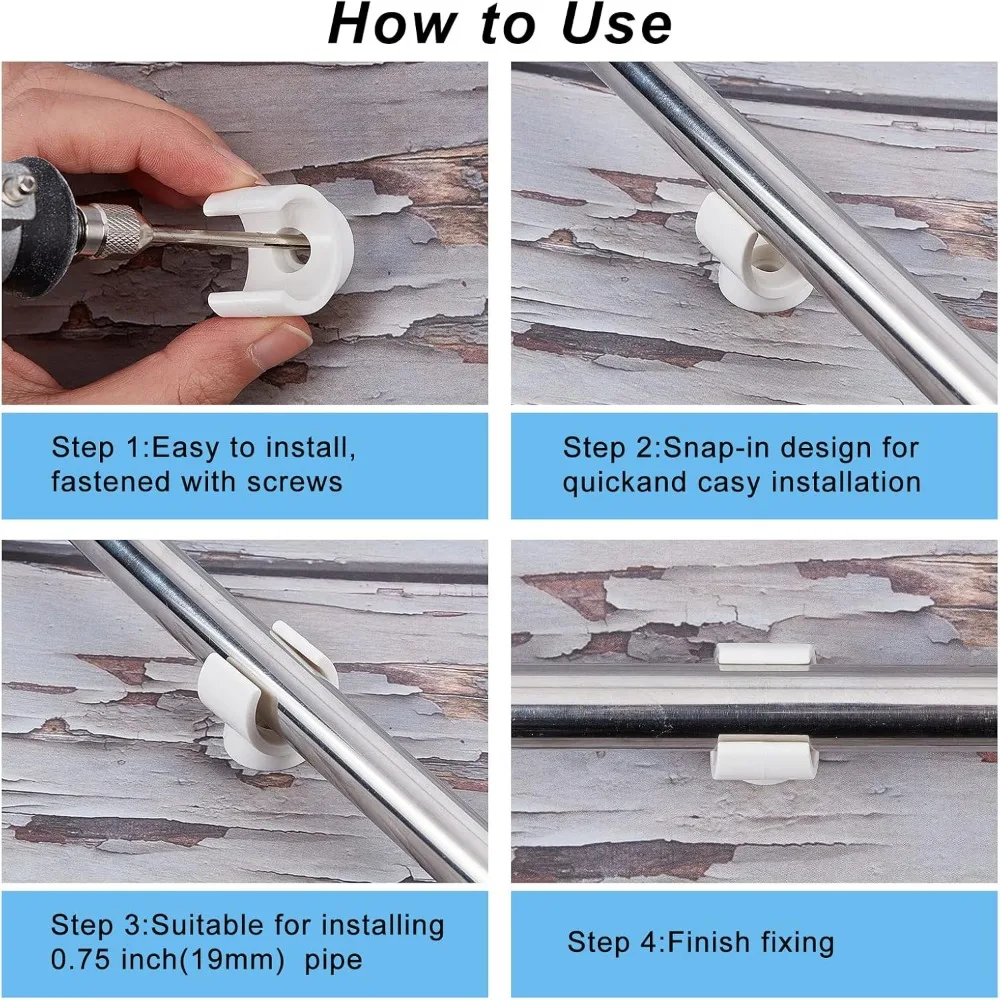 How to Use

Step 1:Easy to install, fastened with screws

Step 2:Snap-in design for quickand casy installation

Step 3:Suitable for installing 0.75 inch(19mm) pipe

Step 4:Finish fixing