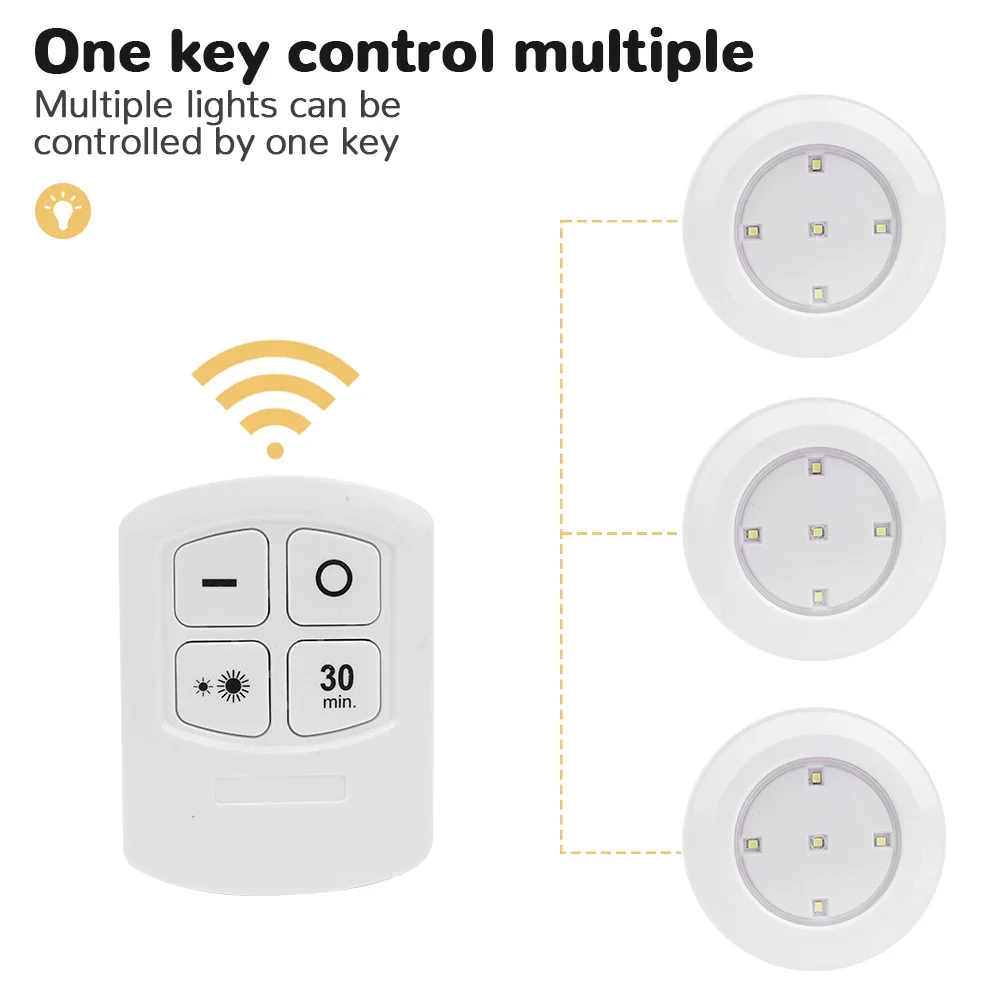 One key control multiple

Multiple lights can be controlled by one key

30 min.