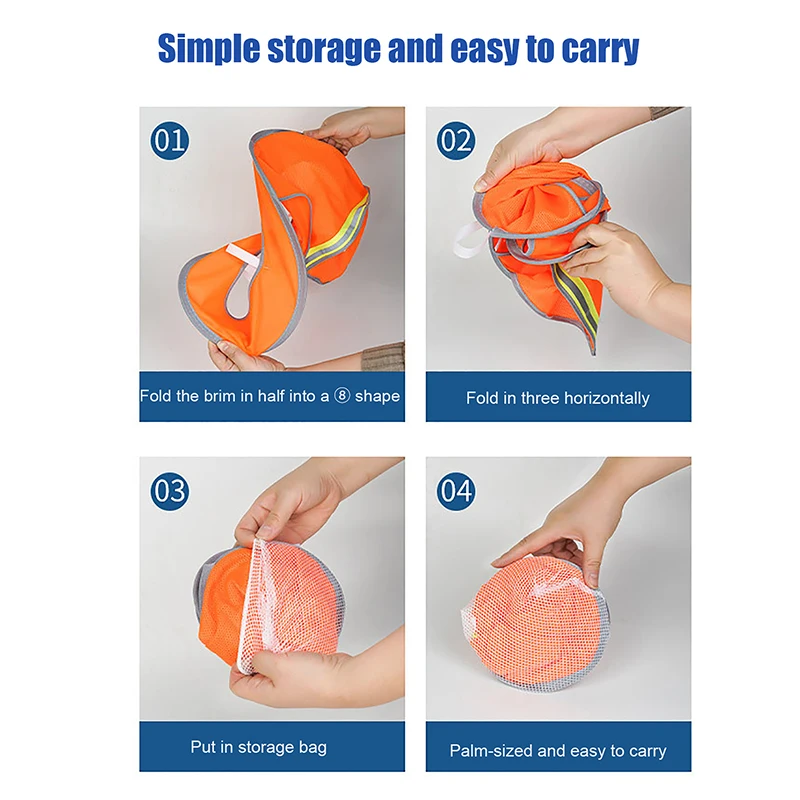 Simple storage and easy to carry

01

Fold the brim in half into a ⑧ shape

02

Fold in three horizontally

03

Put in storage bag

04

Palm-sized and easy to carry