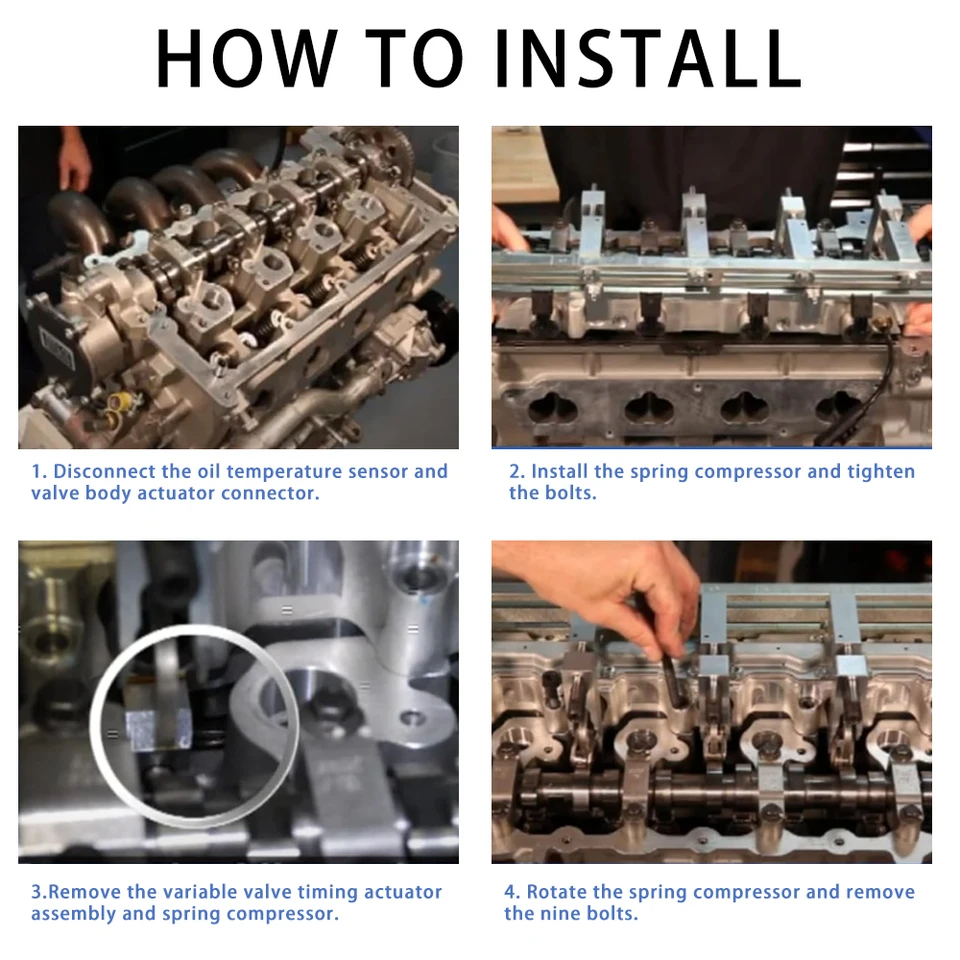 HOW TO INSTALL

1. Disconnect the oil temperature sensor and valve body actuator connector.

2. Install the spring compressor and tighten the bolts.

3.Remove the variable valve timing actuator assembly and spring compressor.

4. Rotate the spring compressor and remove the nine bolts.