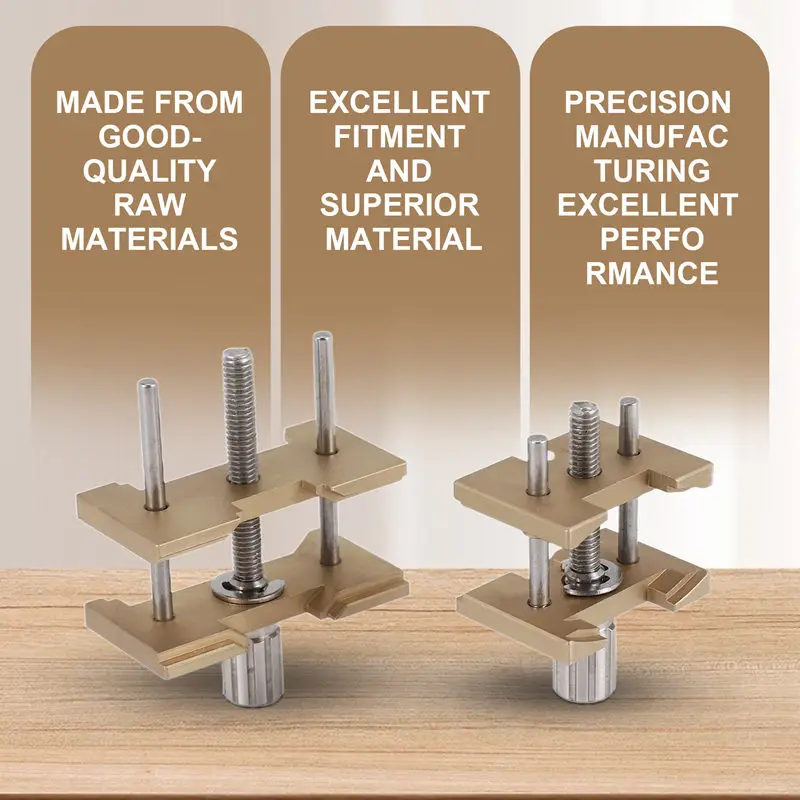 MADE FROM GOOD-QUALITY RAW MATERIALS

EXCELLENT FITMENT AND SUPERIOR MATERIAL

PRECISION MANUFAC TURING EXCELLENT PERFO RMANCE