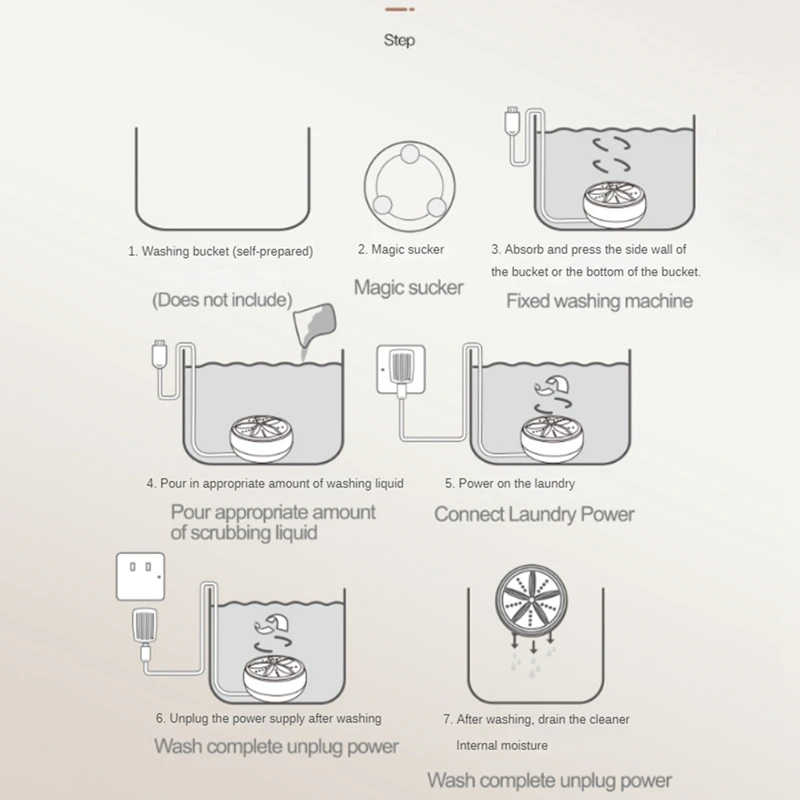 Step

1. Washing bucket (self-prepared)

(Does not include)

2. Magic sucker

Magic sucker

3. Absorb and press the side wall of the bucket or the bottom of the bucket.

Fixed washing machine

4. Pour in appropriate amount of washing liquid

Pour appropriate amount of scrubbing liquid

5. Power on the laundry

Connect Laundry Power

6. Unplug the power supply after washing

Wash complete unplug power

7. After washing, drain the cleaner Internal moisture

Wash complete unplug power