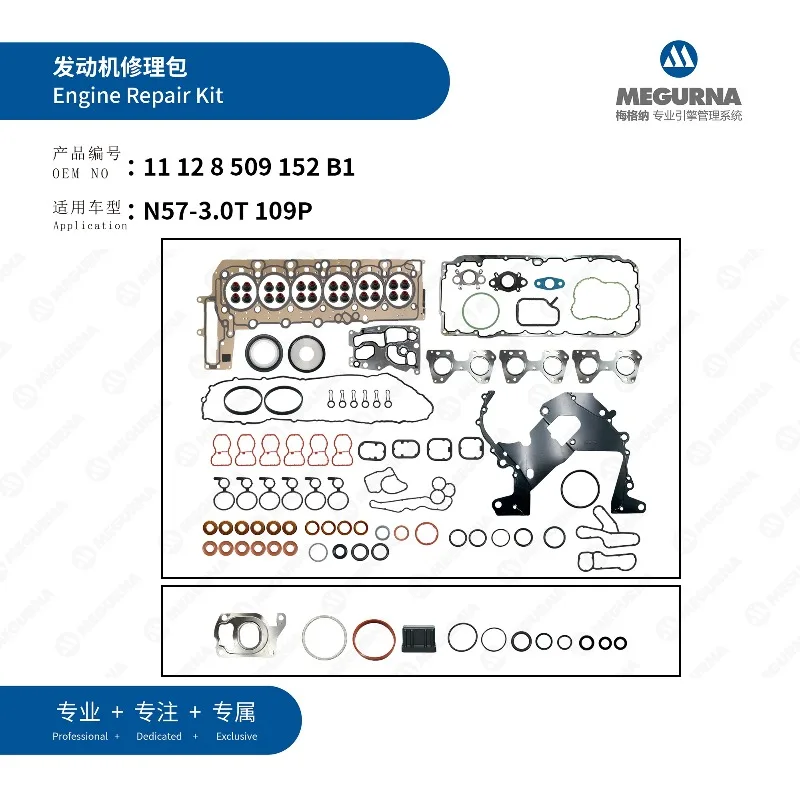 发动机修理包
Engine Repair Kit

MEGURNA
梅格纳 专业引擎管理系统

产品编号
OEM NO : 11 12 8 509 152 B1

适用车型
Application : N57-3.0T 109P

专业 + 专注 + 专属
Professional + Dedicated + Exclusive