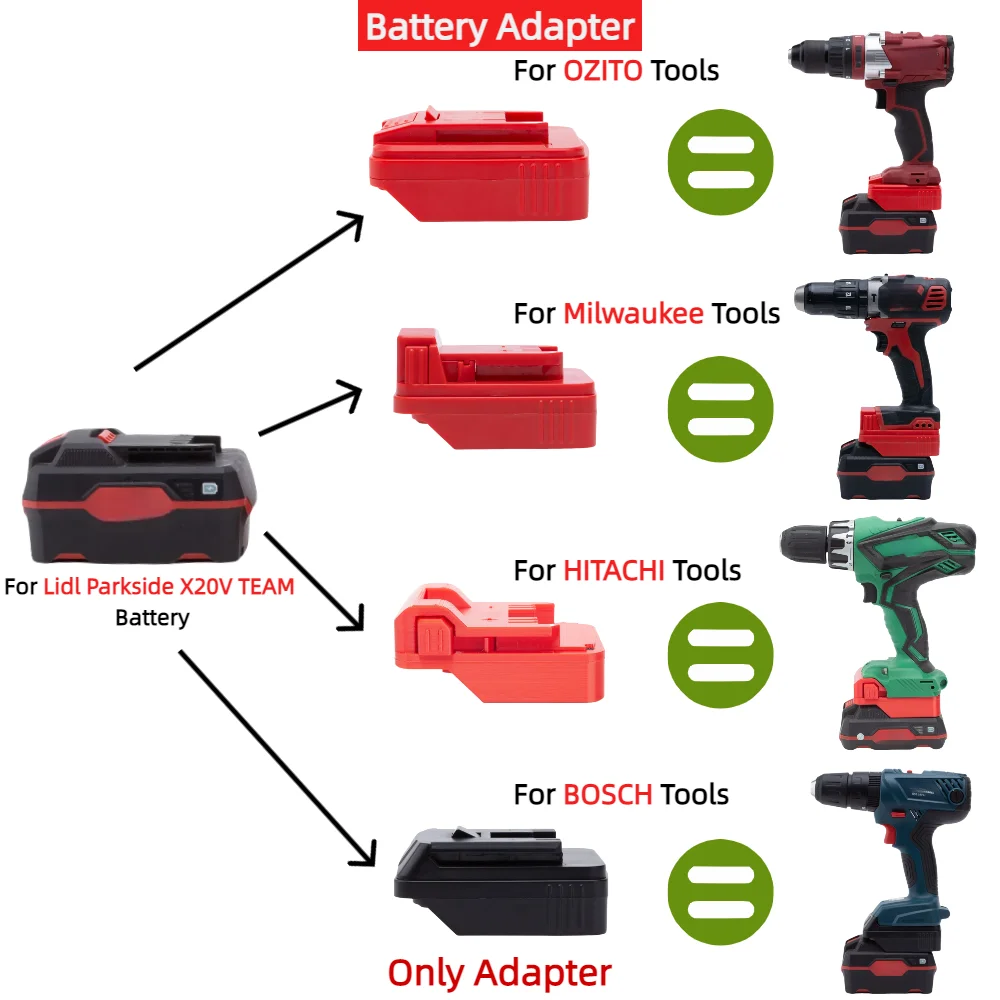 Battery Adapter

For OZITO Tools

For Milwaukee Tools

For Lidl Parkside X20V TEAM Battery

For HITACHI Tools

For BOSCH Tools

Only Adapter