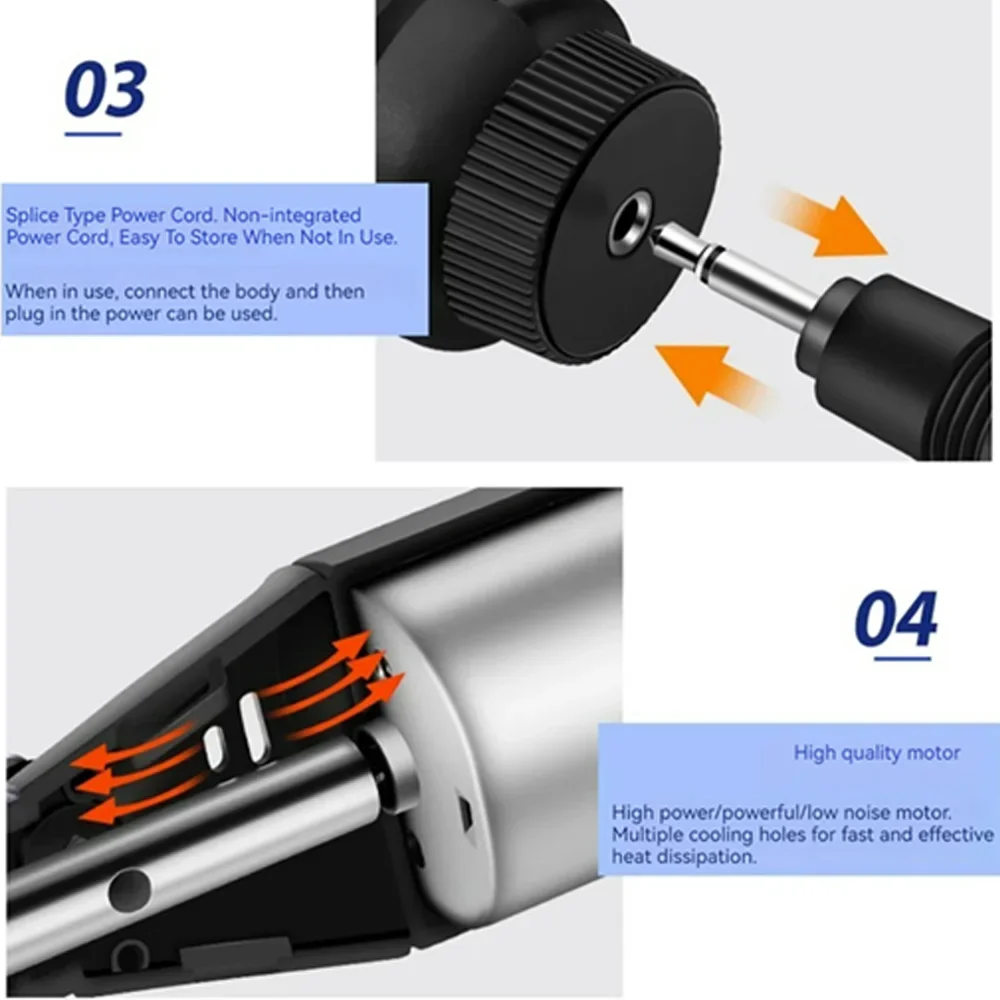 03

Splice Type Power Cord. Non-integrated Power Cord, Easy To Store When Not In Use.

When in use, connect the body and then plug in the power can be used.

04

High quality motor

High power/powerful/low noise motor. Multiple cooling holes for fast and effective heat dissipation.