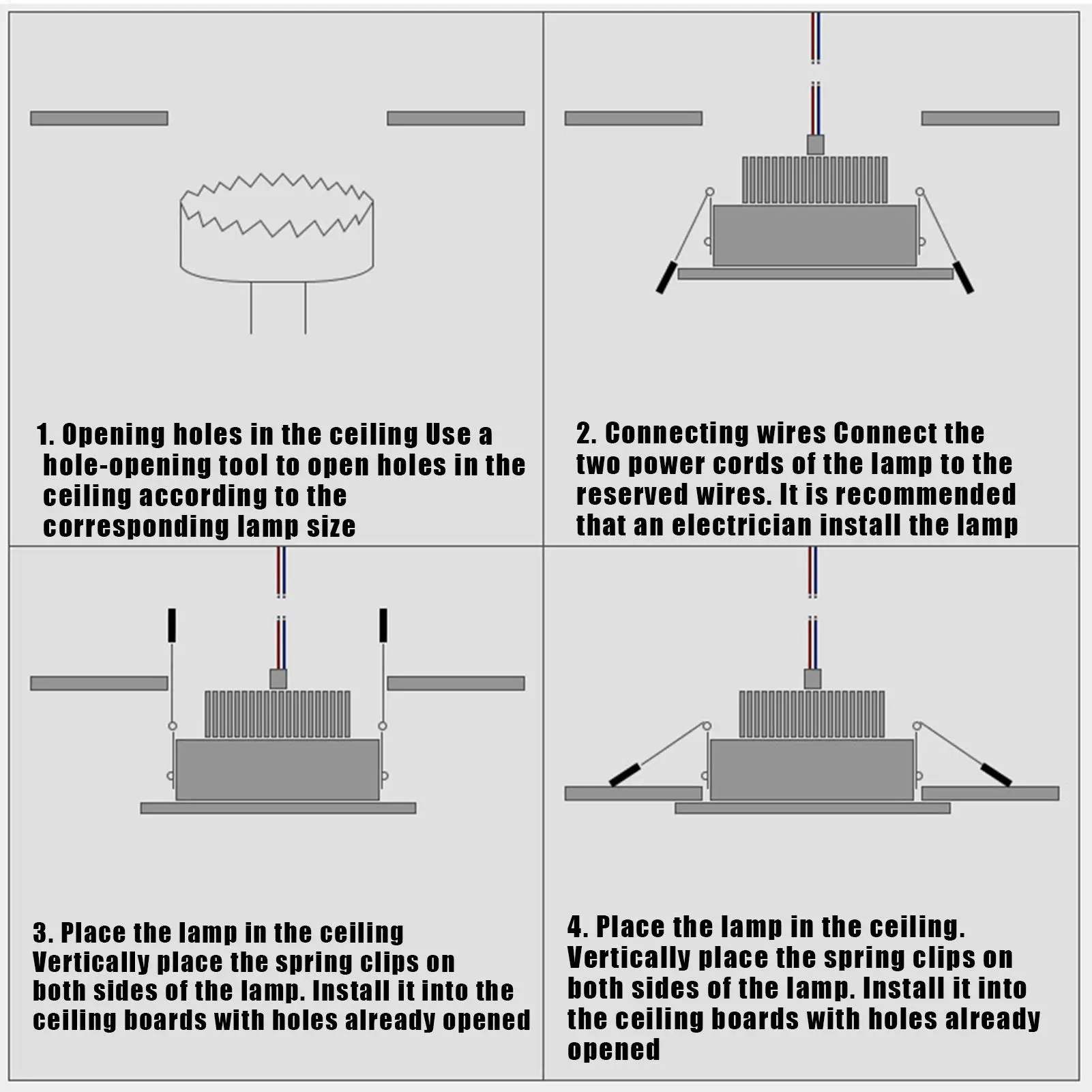 1. Opening holes in the ceiling Use a hole-opening tool to open holes in the ceiling according to the corresponding lamp size

2. Connecting wires Connect the two power cords of the lamp to the reserved wires. It is recommended that an electrician install the lamp

3. Place the lamp in the ceiling Vertically place the spring clips on both sides of the lamp. Install it into the ceiling boards with holes already opened

4. Place the lamp in the ceiling. Vertically place the spring clips on both sides of the lamp. Install it into the ceiling boards with holes already opened