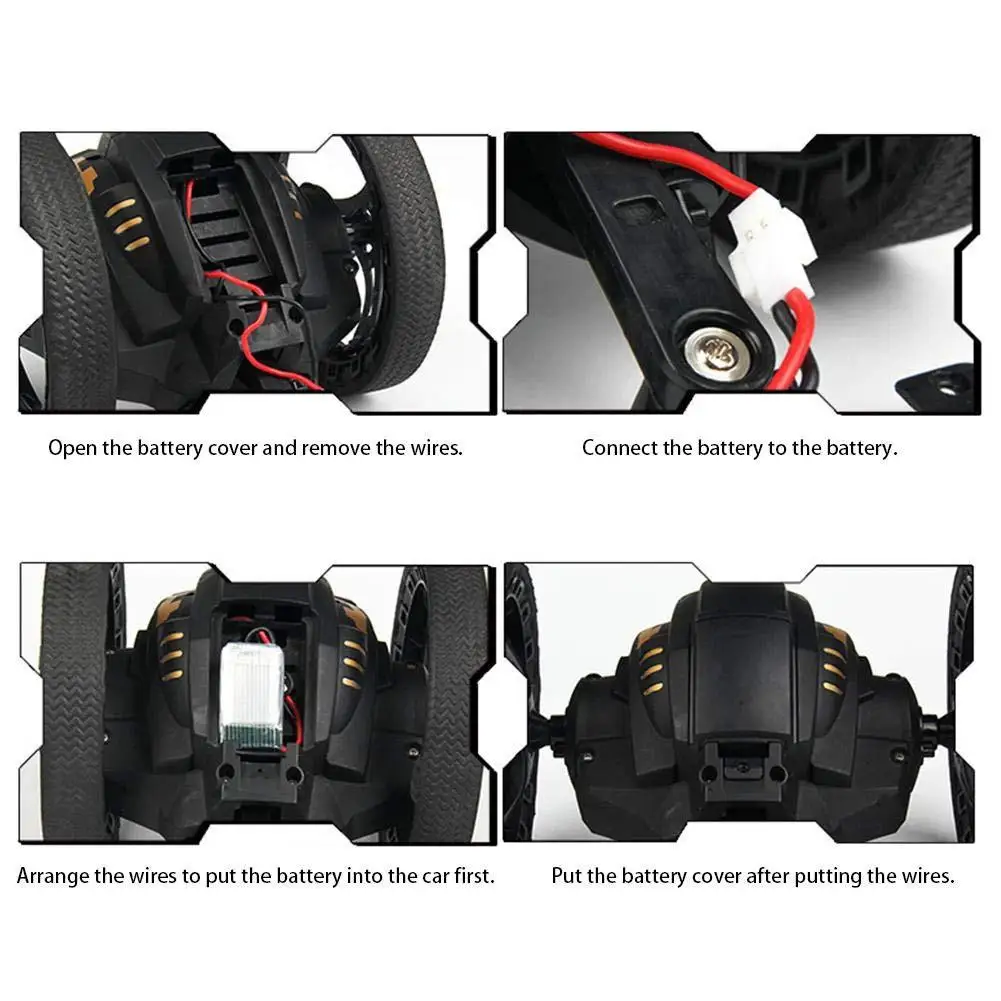 Open the battery cover and remove the wires.

Connect the battery to the battery.

Arrange the wires to put the battery into the car first.

Put the battery cover after putting the wires.