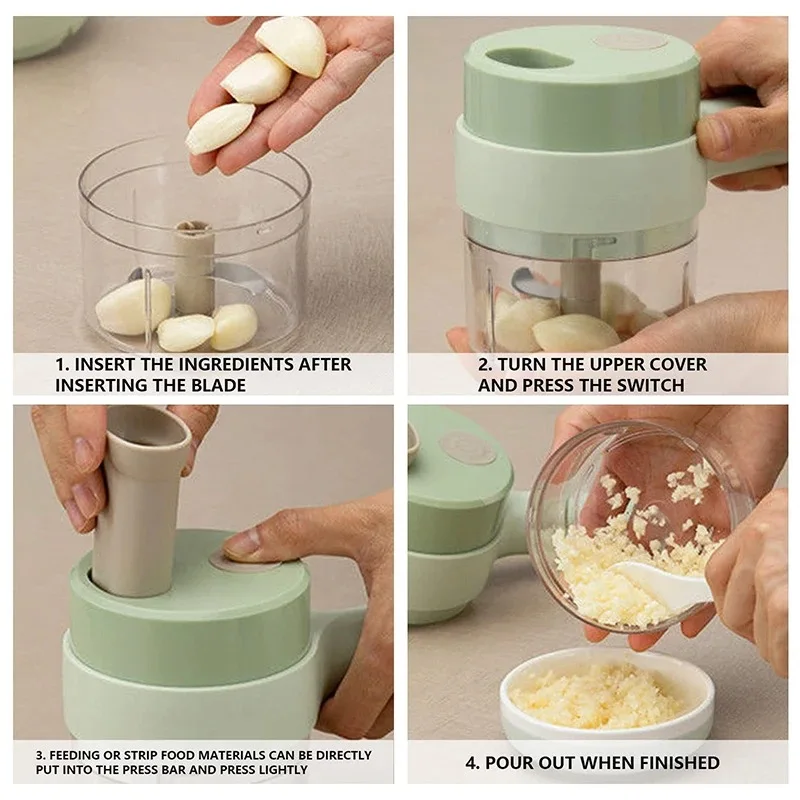 1. INSERT THE INGREDIENTS AFTER INSERTING THE BLADE

2. TURN THE UPPER COVER AND PRESS THE SWITCH

3. FEEDING OR STRIP FOOD MATERIALS CAN BE DIRECTLY PUT INTO THE PRESS BAR AND PRESS LIGHTLY

4. POUR OUT WHEN FINISHED