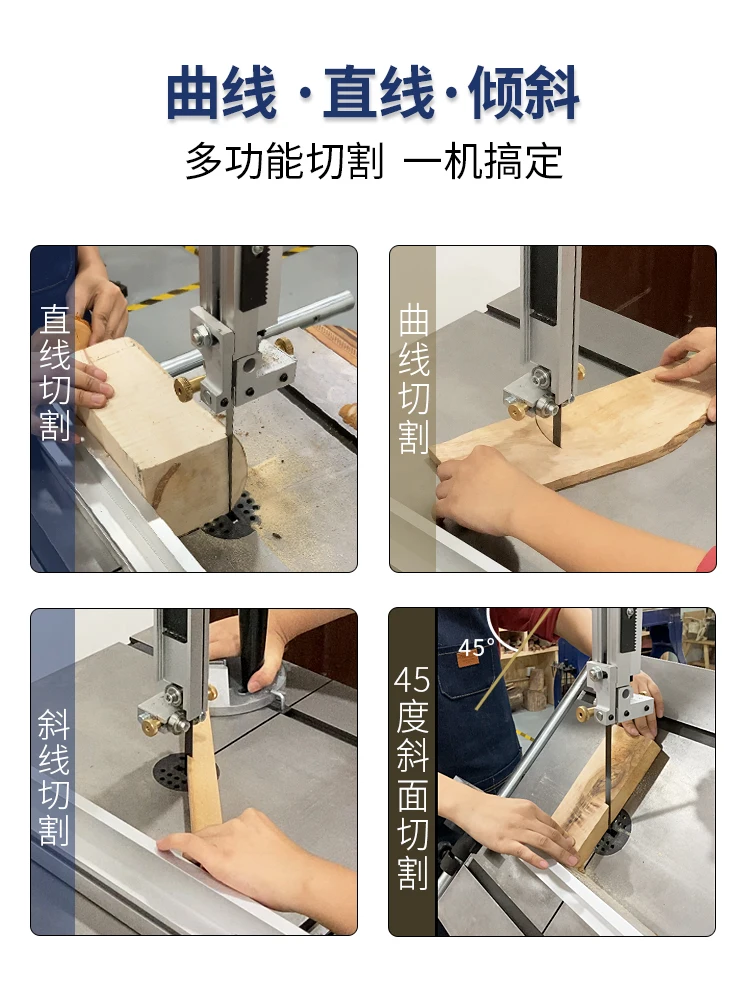 曲线 · 直线 · 倾斜

多功能切割 一机搞定

直线切割

曲线切割

斜线切割

45度斜面切割

45°