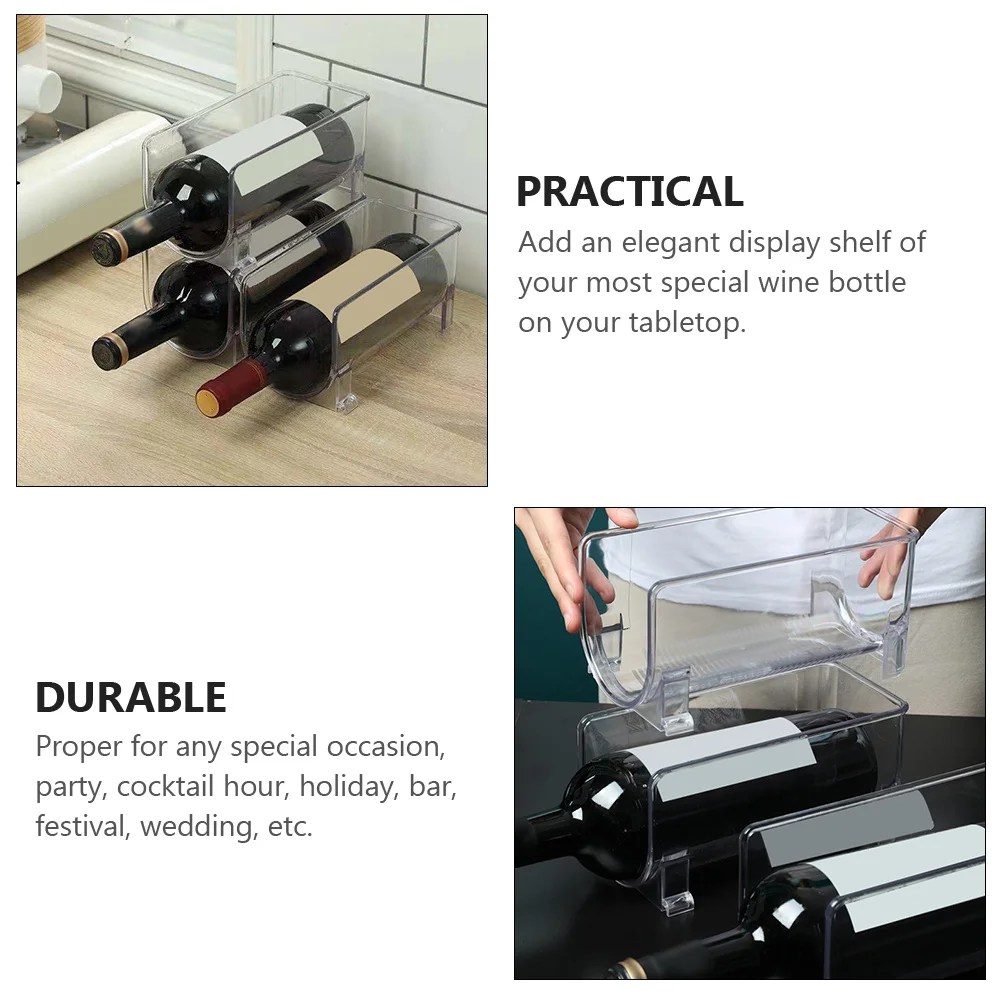 PRACTICAL
Add an elegant display shelf of your most special wine bottle on your tabletop.

DURABLE
Proper for any special occasion, party, cocktail hour, holiday, bar, festival, wedding, etc.