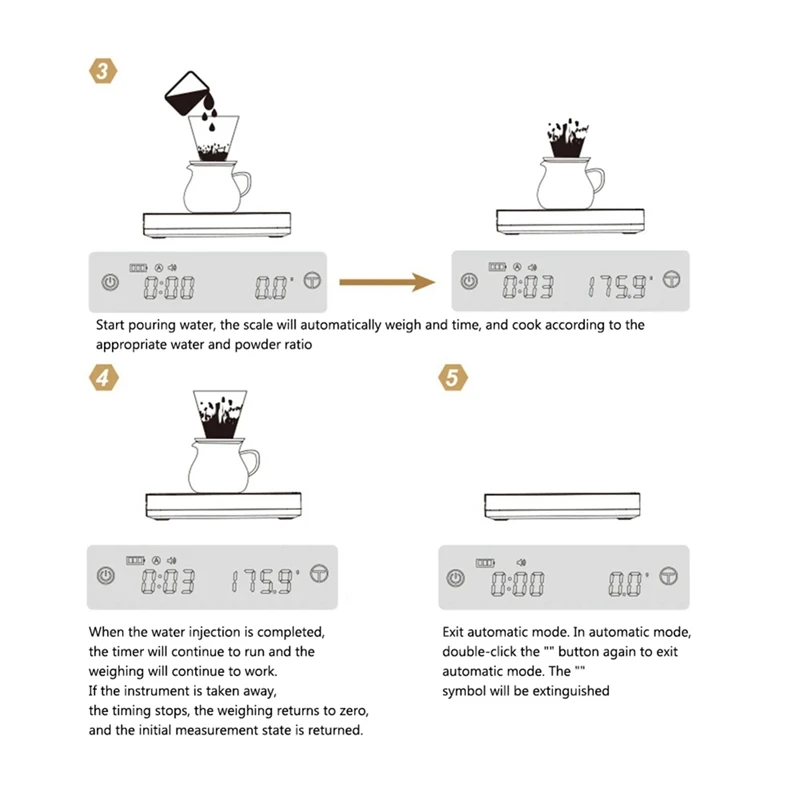 3

0:00 0.0

0:03 175.9

Start pouring water, the scale will automatically weigh and time, and cook according to the appropriate water and powder ratio

4

0:03 175.9

When the water injection is completed, the timer will continue to run and the weighing will continue to work.
If the instrument is taken away, the timing stops, the weighing returns to zero, and the initial measurement state is returned.

5

0:00 0.0

Exit automatic mode. In automatic mode, double-click the "" button again to exit automatic mode. The "" symbol will be extinguished