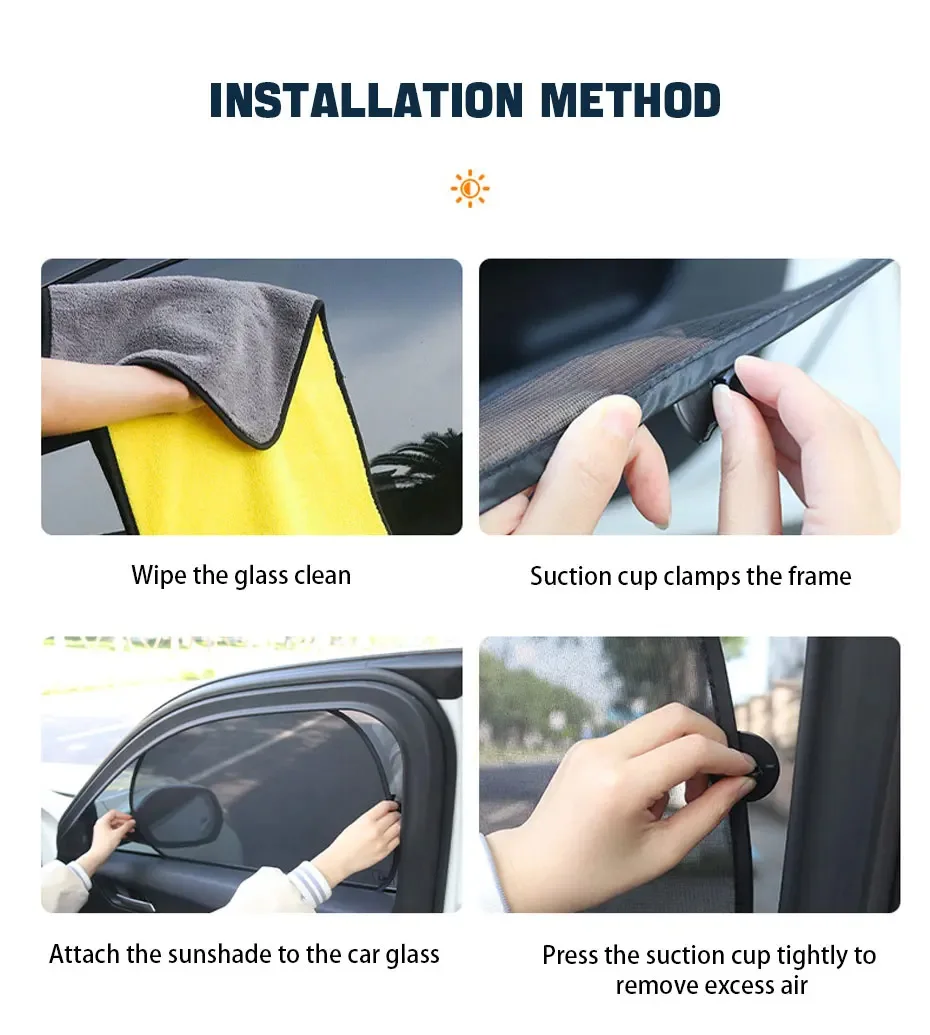 INSTALLATION METHOD

Wipe the glass clean

Suction cup clamps the frame

Attach the sunshade to the car glass

Press the suction cup tightly to remove excess air