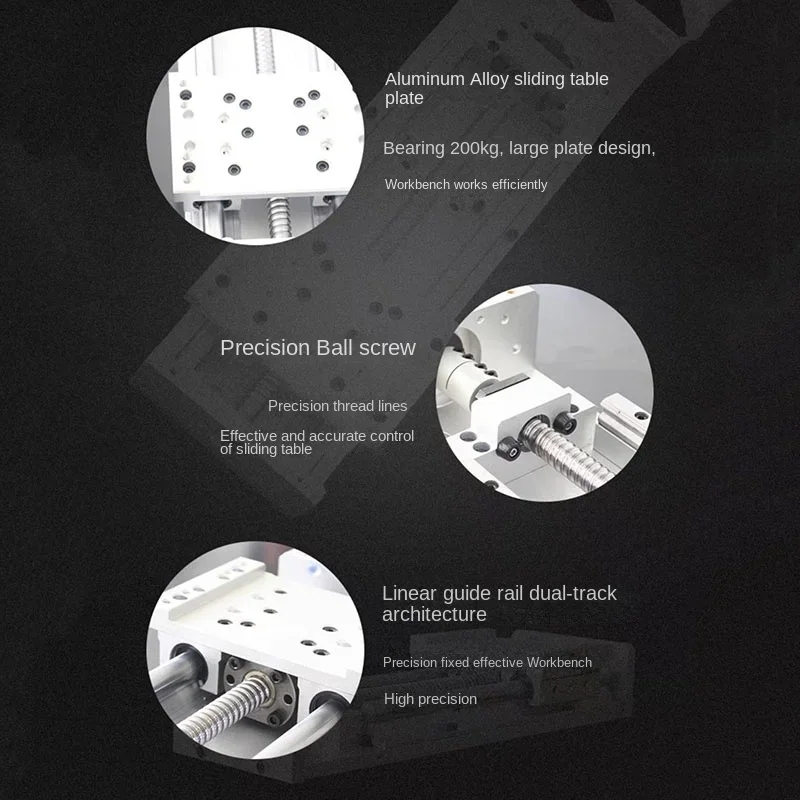 Aluminum Alloy sliding table plate

Bearing 200kg, large plate design,

Workbench works efficiently

Precision Ball screw

Precision thread lines

Effective and accurate control of sliding table

Linear guide rail dual-track architecture

Precision fixed effective Workbench

High precision