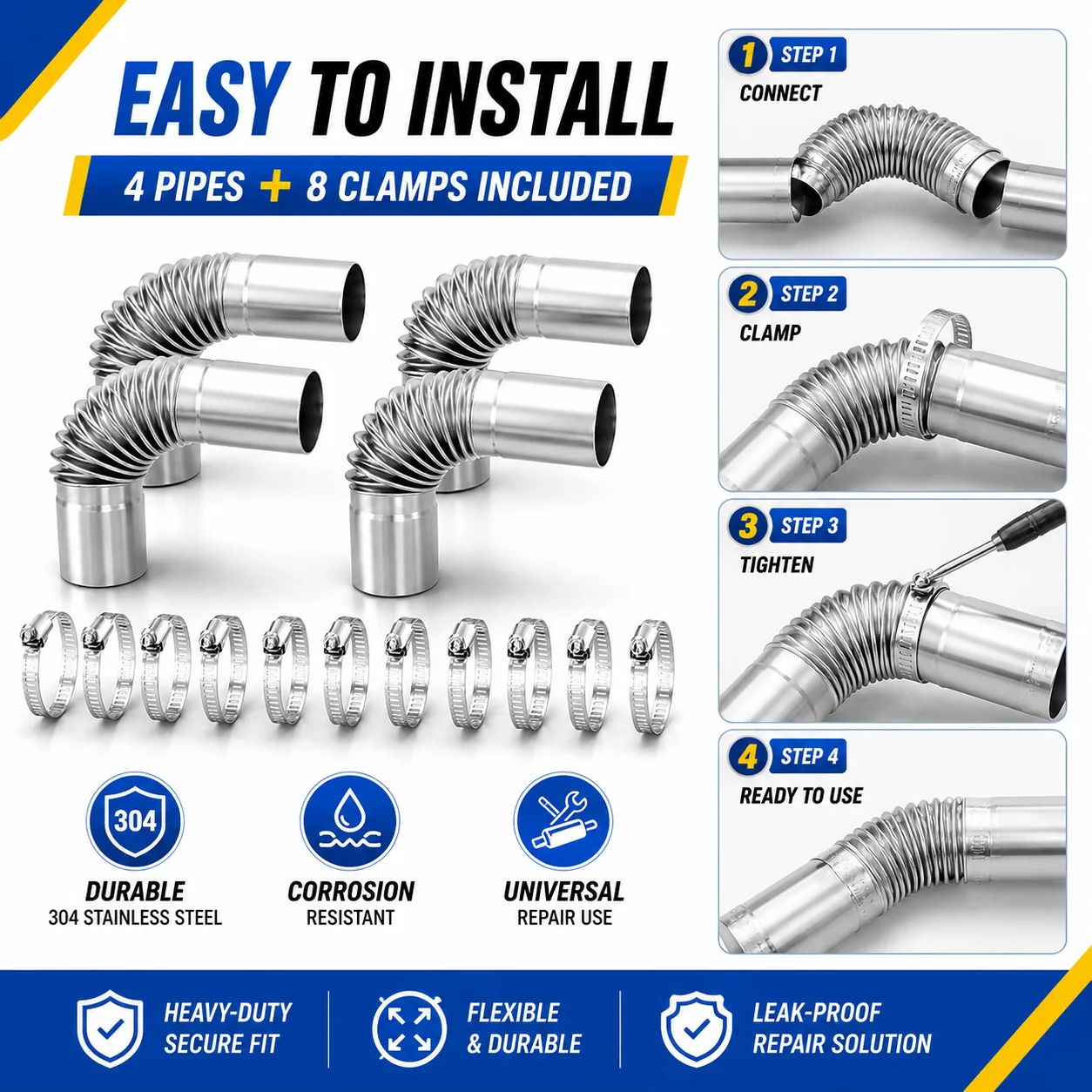 EASY TO INSTALL

4 PIPES + 8 CLAMPS INCLUDED

304

DURABLE
304 STAINLESS STEEL

CORROSION
RESISTANT

UNIVERSAL
REPAIR USE

1 STEP 1
CONNECT

2 STEP 2
CLAMP

3 STEP 3
TIGHTEN

4 STEP 4
READY TO USE

HEAVY-DUTY
SECURE FIT

FLEXIBLE
& DURABLE

LEAK-PROOF
REPAIR SOLUTION