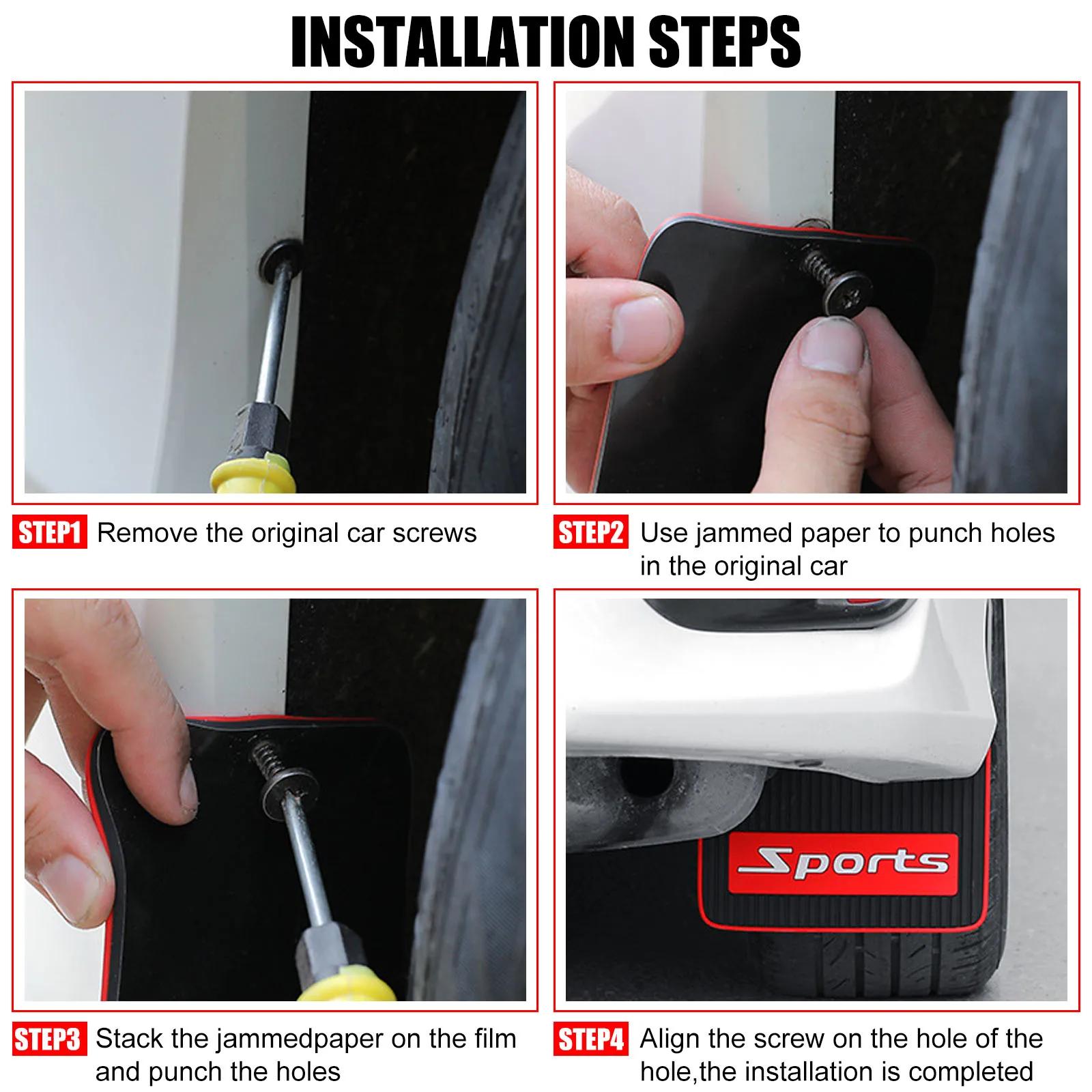 INSTALLATION STEPS

STEP1 Remove the original car screws

STEP2 Use jammed paper to punch holes in the original car

Sports

STEP3 Stack the jammedpaper on the film and punch the holes

STEP4 Align the screw on the hole of the hole,the installation is completed