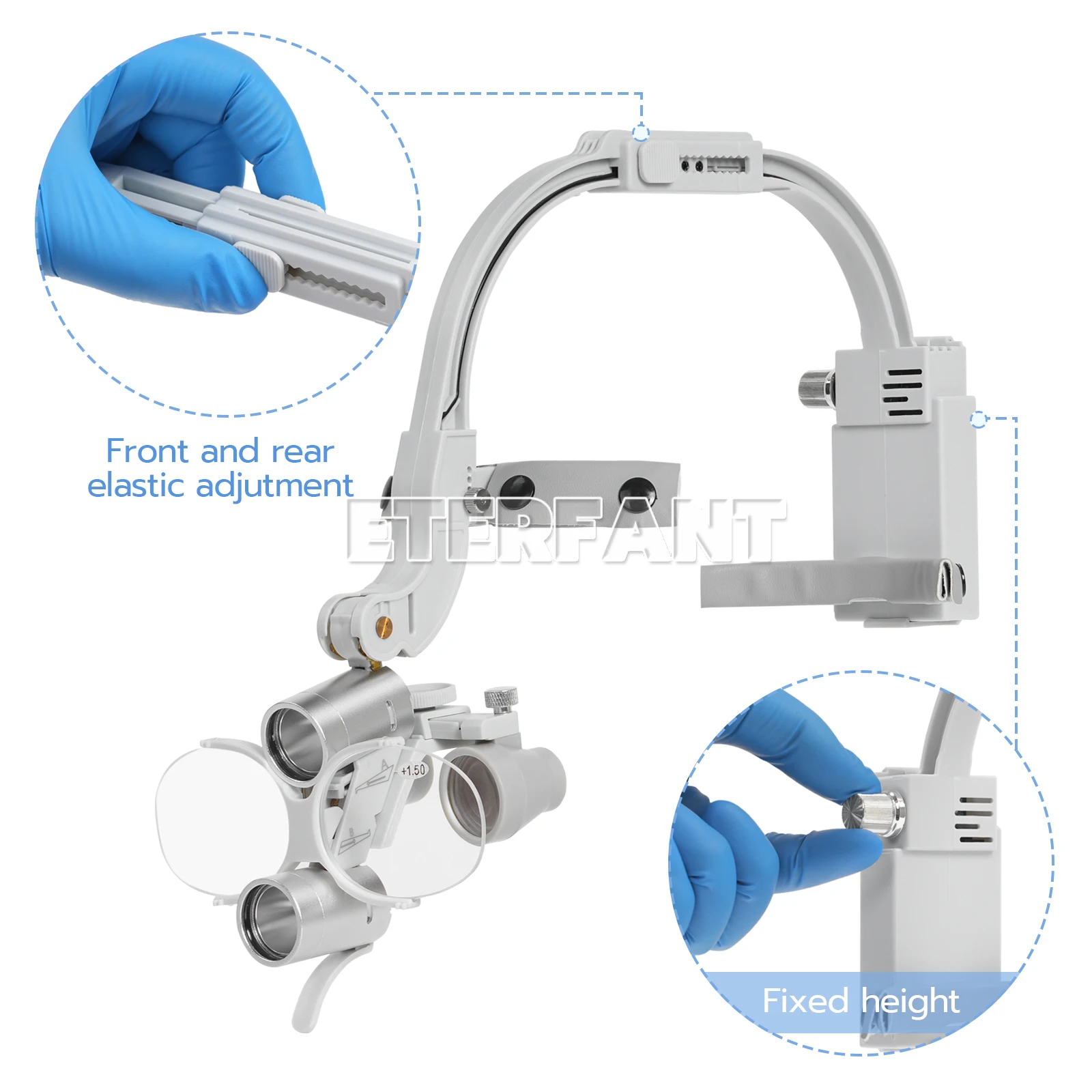 Front and rear elastic adjutment

ETERFANT

+1.50

Fixed height