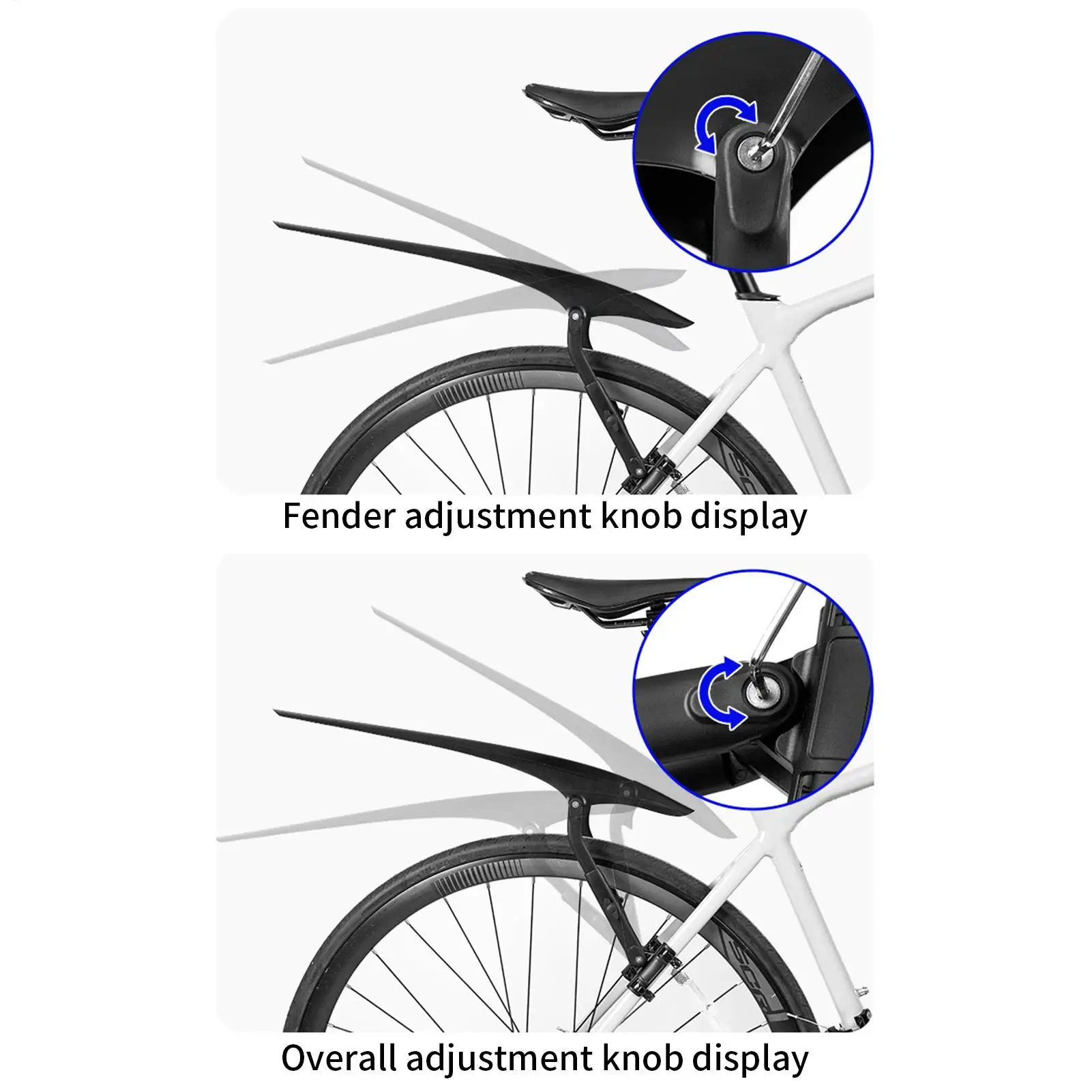 Fender adjustment knob display

Overall adjustment knob display