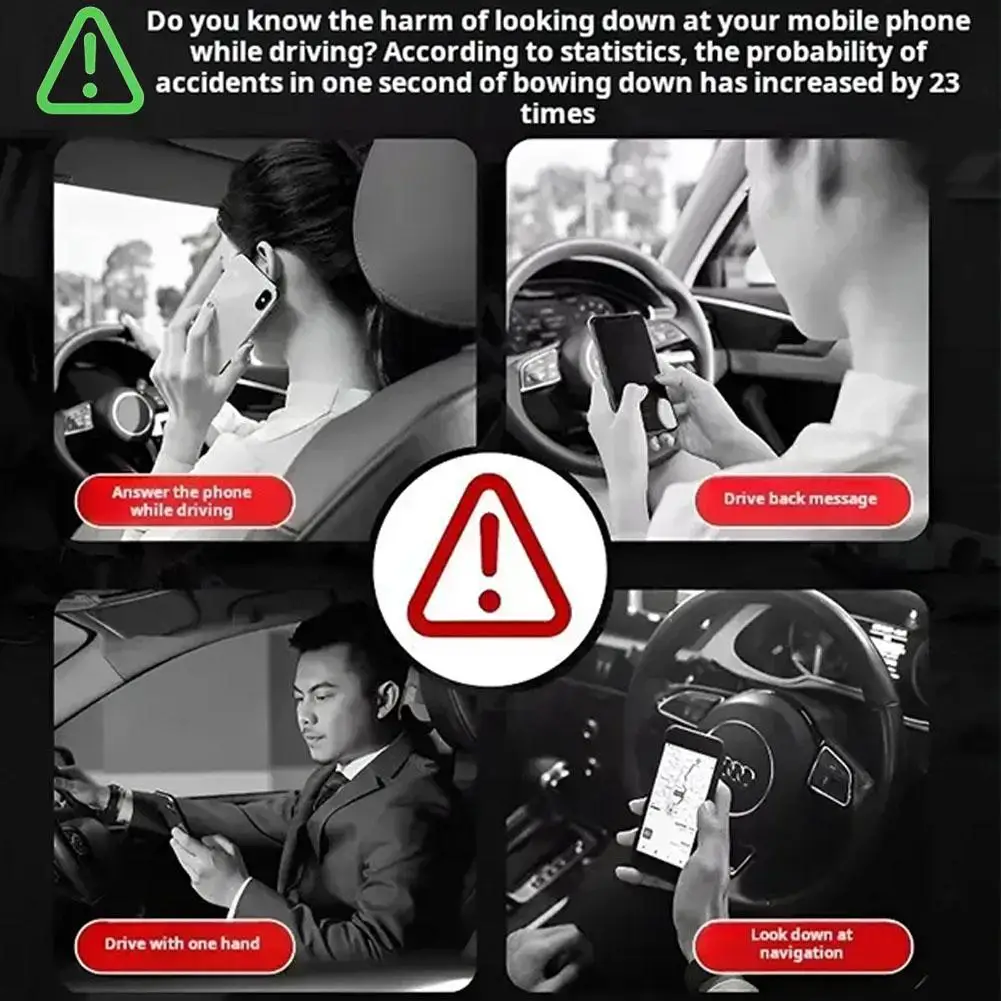 Do you know the harm of looking down at your mobile phone while driving? According to statistics, the probability of accidents in one second of bowing down has increased by 23 times

Answer the phone while driving

Drive back message

Drive with one hand

Look down at navigation